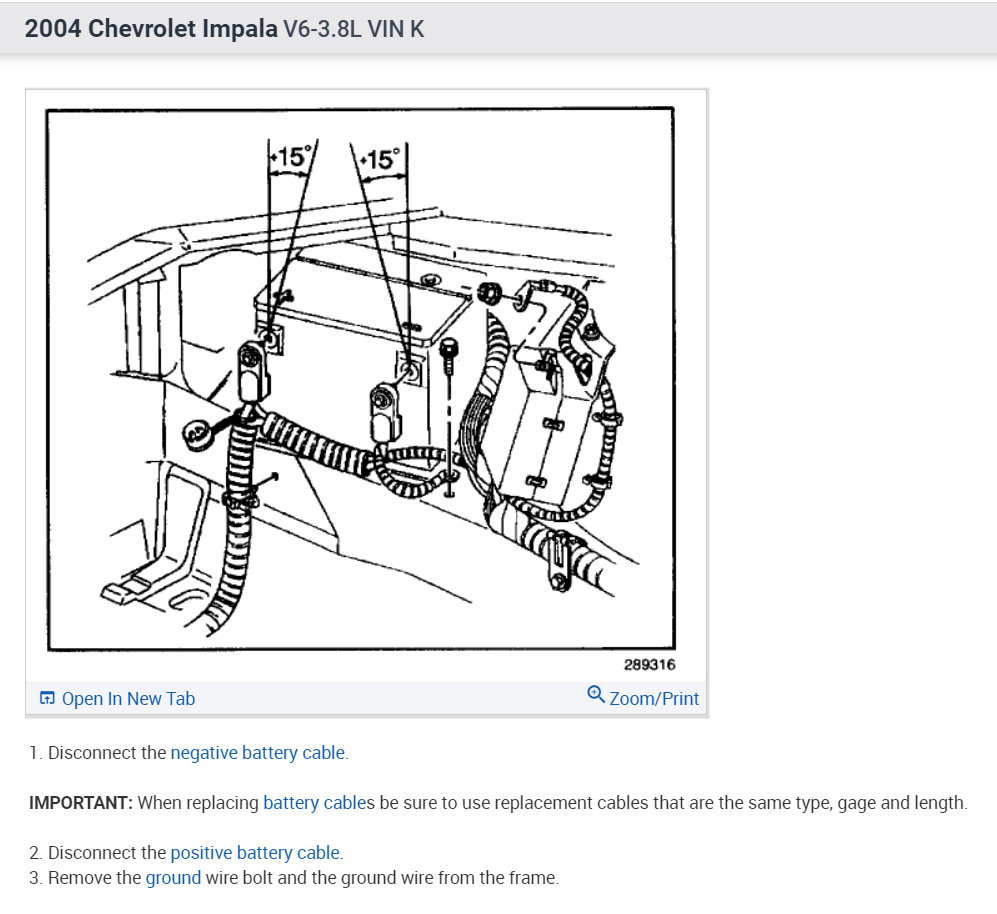 2004 Chevrolet Impala V6-3.8L VIN K

+15°

+15°

289316

Open In New Tab

Zoom/Print

1. Disconnect the negative battery cable.

IMPORTANT: When replacing battery cables be sure to use replacement cables that are the same type, gage and length.

2. Disconnect the positive battery cable.
3. Remove the ground wire bolt and the ground wire from the frame.