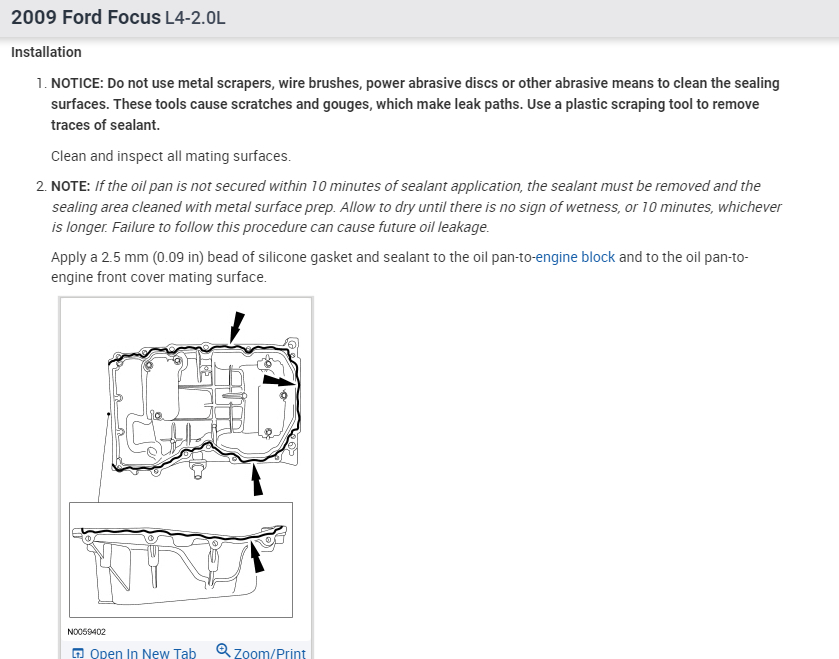 2009 Ford Focus L4-2.0L

Installation

1. NOTICE: Do not use metal scrapers, wire brushes, power abrasive discs or other abrasive means to clean the sealing surfaces. These tools cause scratches and gouges, which make leak paths. Use a plastic scraping tool to remove traces of sealant.

Clean and inspect all mating surfaces.

2. NOTE: If the oil pan is not secured within 10 minutes of sealant application, the sealant must be removed and the sealing area cleaned with metal surface prep. Allow to dry until there is no sign of wetness, or 10 minutes, whichever is longer. Failure to follow this procedure can cause future oil leakage.

Apply a 2.5 mm (0.09 in) bead of silicone gasket and sealant to the oil pan-to-engine block and to the oil pan-to-engine front cover mating surface.

N0059402

Open In New Tab Zoom/Print