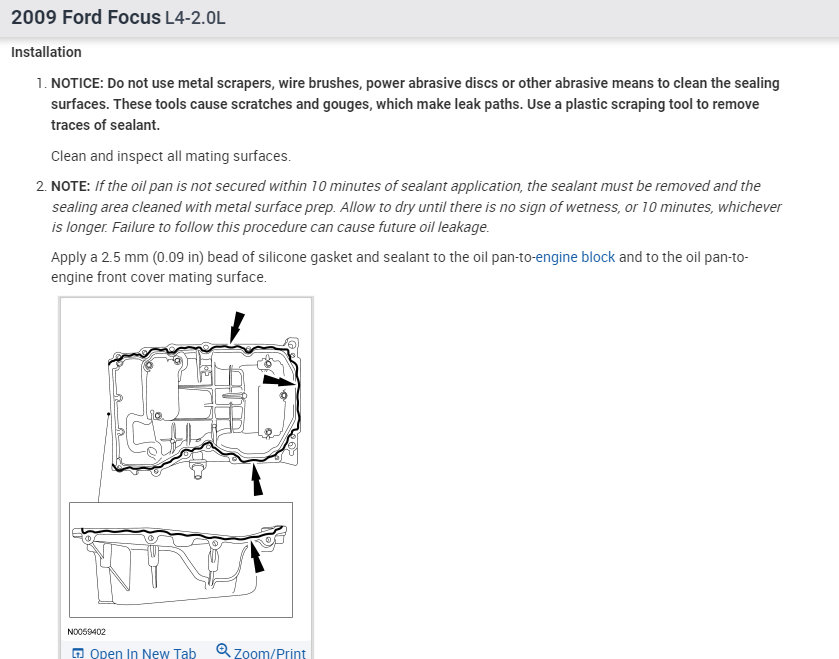 2009 Ford Focus L4-2.0L

Installation

1. NOTICE: Do not use metal scrapers, wire brushes, power abrasive discs or other abrasive means to clean the sealing surfaces. These tools cause scratches and gouges, which make leak paths. Use a plastic scraping tool to remove traces of sealant.

Clean and inspect all mating surfaces.

2. NOTE: If the oil pan is not secured within 10 minutes of sealant application, the sealant must be removed and the sealing area cleaned with metal surface prep. Allow to dry until there is no sign of wetness, or 10 minutes, whichever is longer. Failure to follow this procedure can cause future oil leakage.

Apply a 2.5 mm (0.09 in) bead of silicone gasket and sealant to the oil pan-to-engine block and to the oil pan-to-engine front cover mating surface.

N0059402

Open In New Tab Zoom/Print