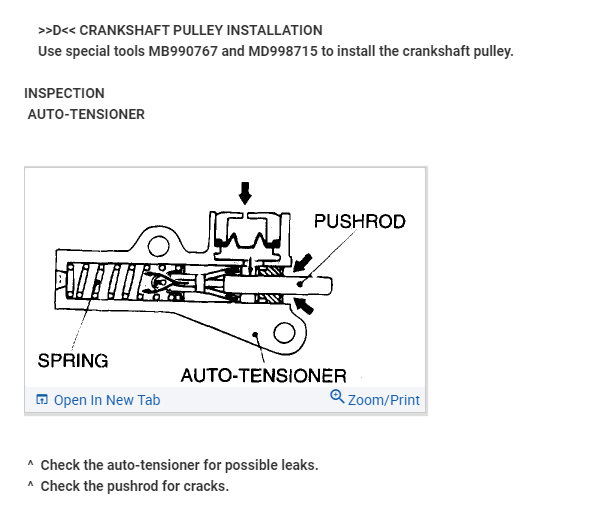 >>D<< CRANKSHAFT PULLEY INSTALLATION
Use special tools MB990767 and MD998715 to install the crankshaft pulley.

INSPECTION
AUTO-TENSIONER

PUSHROD
SPRING
AUTO-TENSIONER

Open In New Tab
Zoom/Print

^ Check the auto-tensioner for possible leaks.
^ Check the pushrod for cracks.