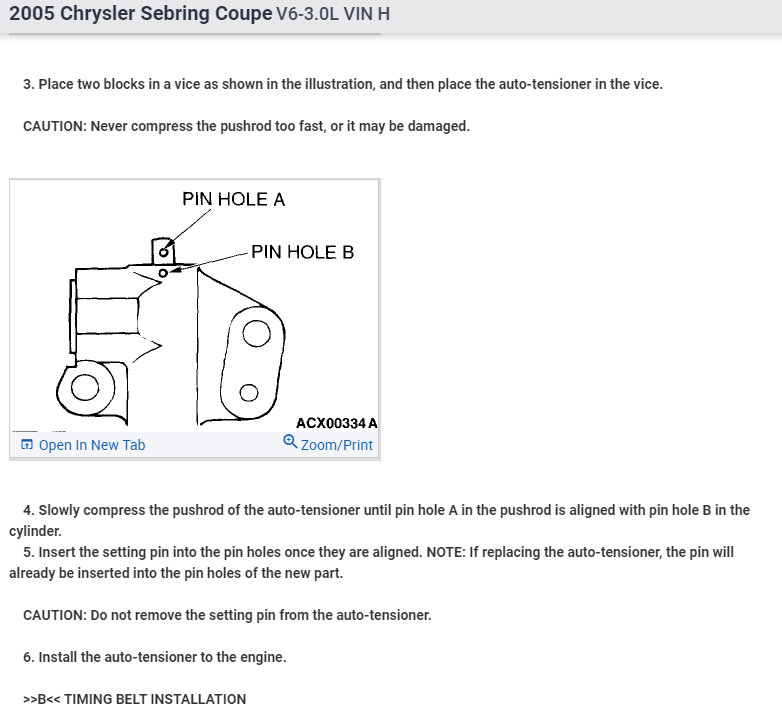 2005 Chrysler Sebring Coupe V6-3.0L VIN H

3. Place two blocks in a vice as shown in the illustration, and then place the auto-tensioner in the vice.

CAUTION: Never compress the pushrod too fast, or it may be damaged.

PIN HOLE A

PIN HOLE B

ACX00334 A

Open In New Tab

Zoom/Print

4. Slowly compress the pushrod of the auto-tensioner until pin hole A in the pushrod is aligned with pin hole B in the cylinder.
5. Insert the setting pin into the pin holes once they are aligned. NOTE: If replacing the auto-tensioner, the pin will already be inserted into the pin holes of the new part.

CAUTION: Do not remove the setting pin from the auto-tensioner.

6. Install the auto-tensioner to the engine.

>>B<< TIMING BELT INSTALLATION