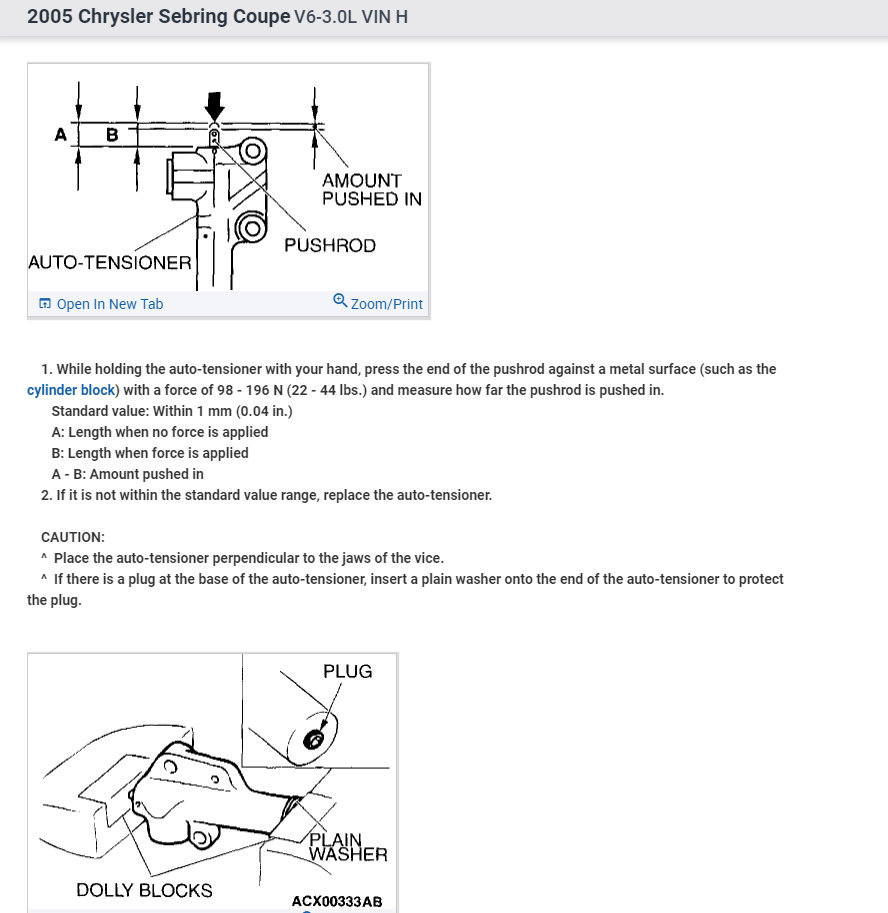 2005 Chrysler Sebring Coupe V6-3.0L VIN H

A B

AMOUNT PUSHED IN

PUSHROD

AUTO-TENSIONER

Open In New Tab

Zoom/Print

1. While holding the auto-tensioner with your hand, press the end of the pushrod against a metal surface (such as the cylinder block) with a force of 98 - 196 N (22 - 44 lbs.) and measure how far the pushrod is pushed in.
Standard value: Within 1 mm (0.04 in.)
A: Length when no force is applied
B: Length when force is applied
A - B: Amount pushed in
2. If it is not within the standard value range, replace the auto-tensioner.

CAUTION:
^ Place the auto-tensioner perpendicular to the jaws of the vice.
^ If there is a plug at the base of the auto-tensioner, insert a plain washer onto the end of the auto-tensioner to protect the plug.

PLUG

PLAIN WASHER

DOLLY BLOCKS

ACX00333AB