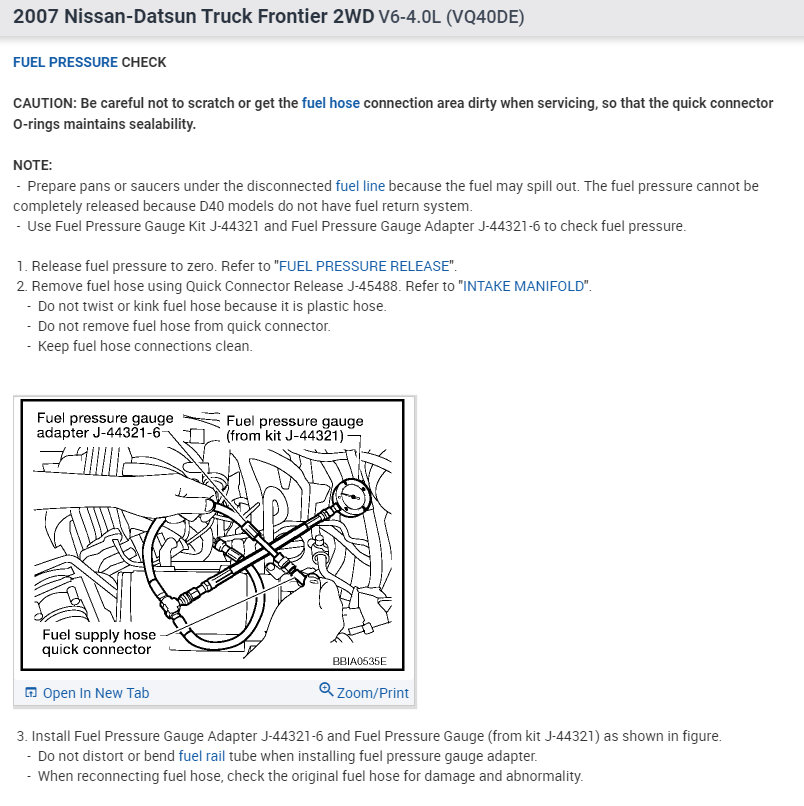 2007 Nissan-Datsun Truck Frontier 2WD V6-4.0L (VQ40DE)

FUEL PRESSURE CHECK

CAUTION: Be careful not to scratch or get the fuel hose connection area dirty when servicing, so that the quick connector O-rings maintains sealability.

NOTE:
- Prepare pans or saucers under the disconnected fuel line because the fuel may spill out. The fuel pressure cannot be completely released because D40 models do not have fuel return system.
- Use Fuel Pressure Gauge Kit J-44321 and Fuel Pressure Gauge Adapter J-44321-6 to check fuel pressure.

1. Release fuel pressure to zero. Refer to "FUEL PRESSURE RELEASE".
2. Remove fuel hose using Quick Connector Release J-45488. Refer to "INTAKE MANIFOLD".
- Do not twist or kink fuel hose because it is plastic hose.
- Do not remove fuel hose from quick connector.
- Keep fuel hose connections clean.

Fuel pressure gauge adapter J-44321-6
Fuel pressure gauge (from kit J-44321)
Fuel supply hose quick connector
BBIA0535E

Open In New Tab
Zoom/Print

3. Install Fuel Pressure Gauge Adapter J-44321-6 and Fuel Pressure Gauge (from kit J-44321) as shown in figure.
- Do not distort or bend fuel rail tube when installing fuel pressure gauge adapter.
- When reconnecting fuel hose, check the original fuel hose for damage and abnormality.