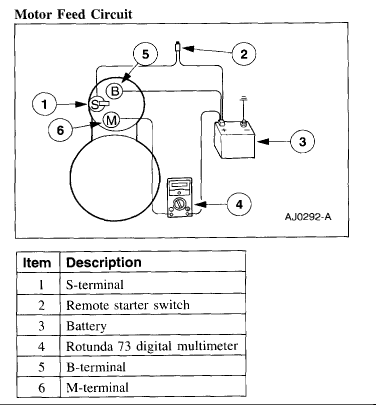 Motor Feed Circuit

5
2
B
1
S
M
6
3
4
AJ0292-A

| Item | Description |
|---|---|
| 1 | S-terminal |
| 2 | Remote starter switch |
| 3 | Battery |
| 4 | Rotunda 73 digital multimeter |
| 5 | B-terminal |
| 6 | M-terminal |