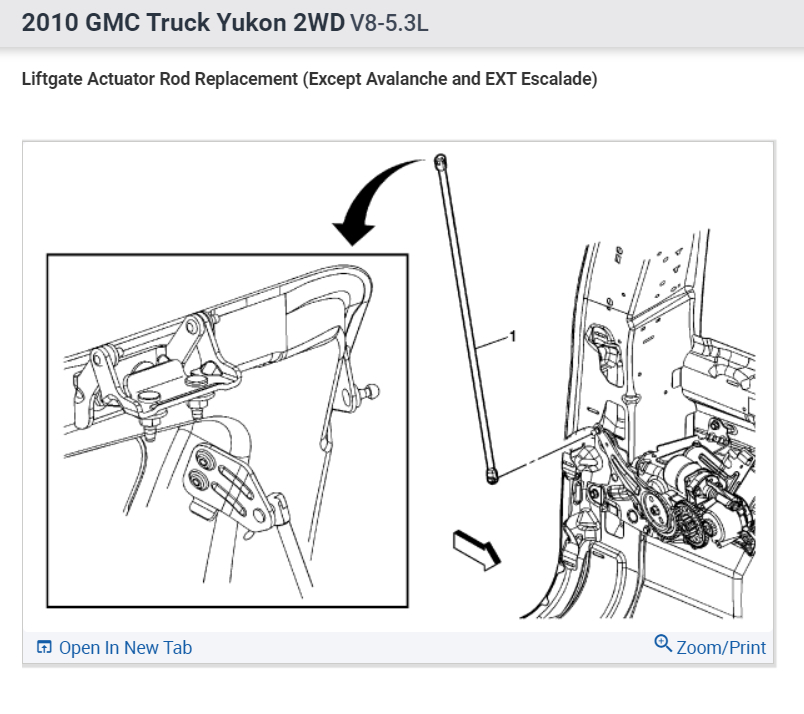 2010 GMC Truck Yukon 2WD V8-5.3L

Liftgate Actuator Rod Replacement (Except Avalanche and EXT Escalade)

1

Open In New Tab

Zoom/Print