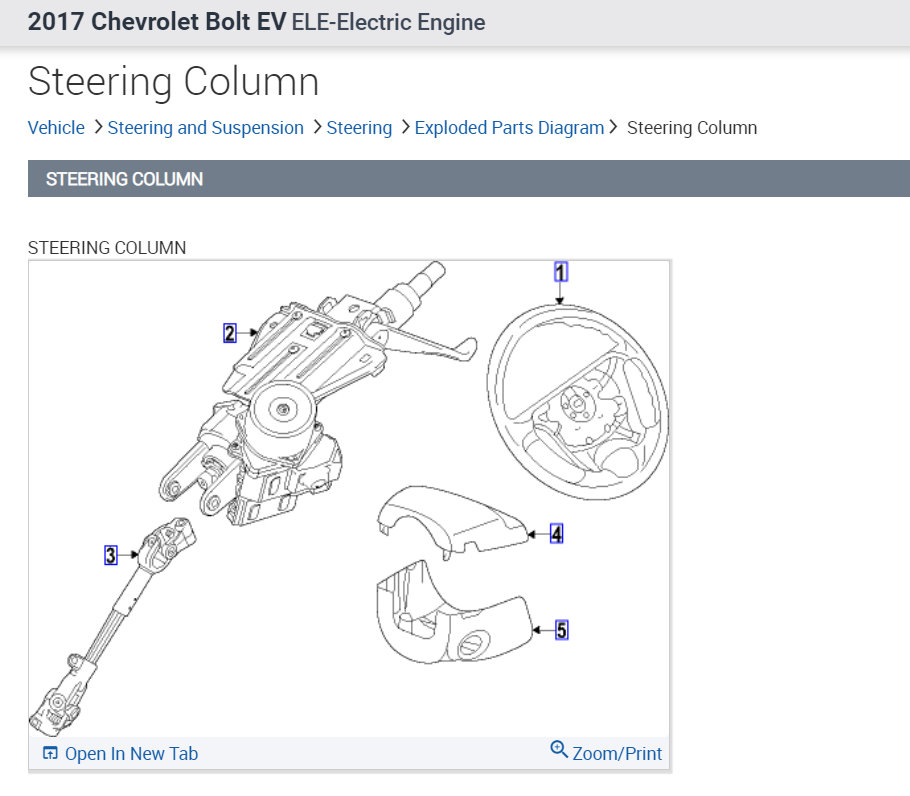 2017 Chevrolet Bolt EV ELE-Electric Engine

Steering Column

Vehicle > Steering and Suspension > Steering > Exploded Parts Diagram > Steering Column

STEERING COLUMN

STEERING COLUMN

1
2
3
4
5

Open In New Tab
Zoom/Print