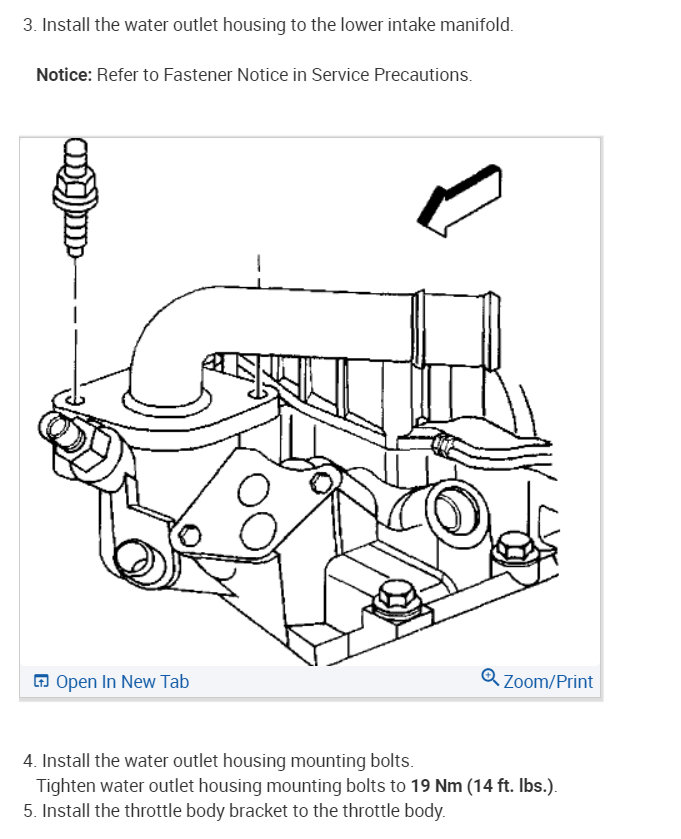 3. Install the water outlet housing to the lower intake manifold.

Notice: Refer to Fastener Notice in Service Precautions.

Open In New Tab

Zoom/Print

4. Install the water outlet housing mounting bolts.
Tighten water outlet housing mounting bolts to 19 Nm (14 ft. lbs.).
5. Install the throttle body bracket to the throttle body.