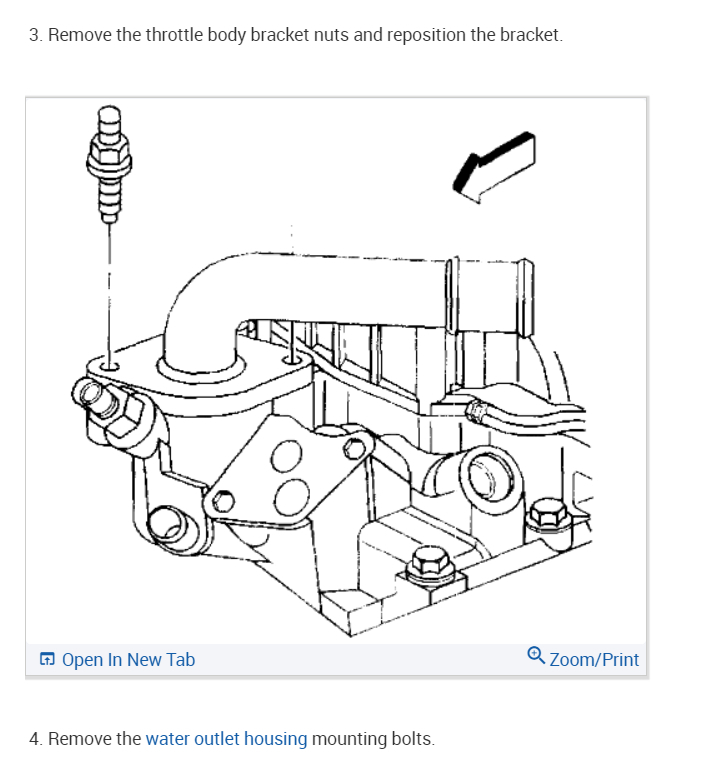 3. Remove the throttle body bracket nuts and reposition the bracket.

Open In New Tab

Zoom/Print

4. Remove the water outlet housing mounting bolts.