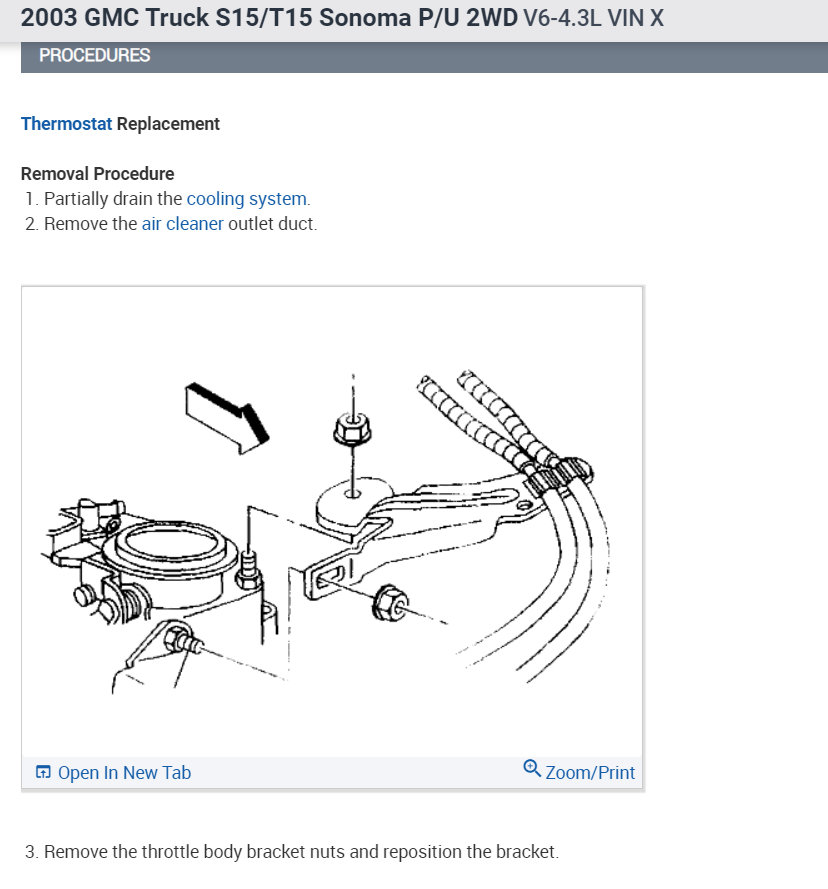 2003 GMC Truck S15/T15 Sonoma P/U 2WD V6-4.3L VIN X

PROCEDURES

Thermostat Replacement

Removal Procedure

1. Partially drain the cooling system.
2. Remove the air cleaner outlet duct.

Open In New Tab

Zoom/Print

3. Remove the throttle body bracket nuts and reposition the bracket.