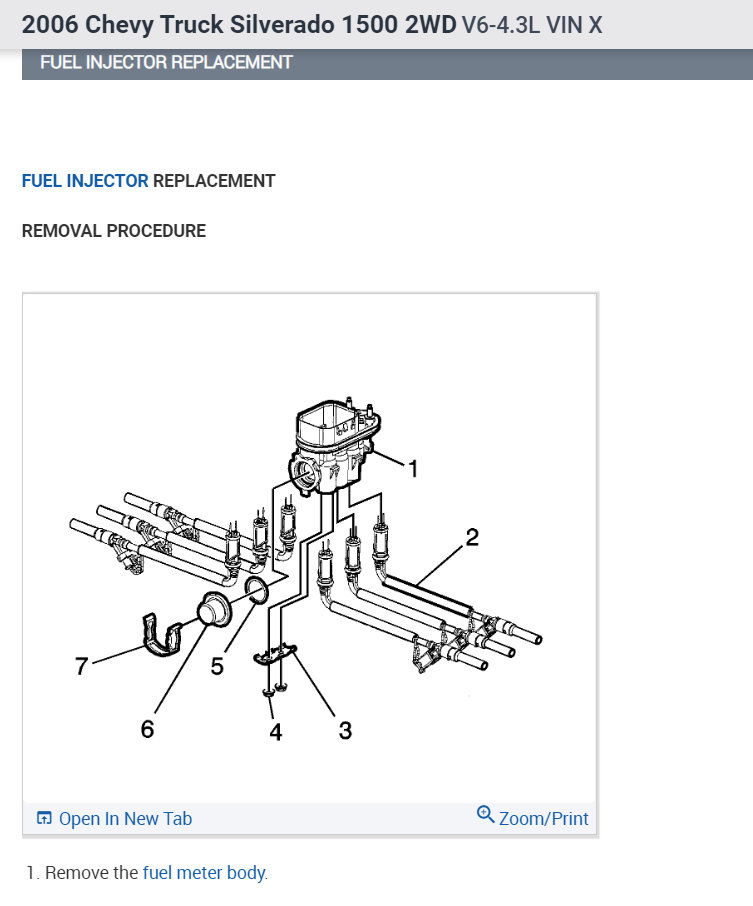 2006 Chevy Truck Silverado 1500 2WD V6-4.3L VIN X

FUEL INJECTOR REPLACEMENT

FUEL INJECTOR REPLACEMENT

REMOVAL PROCEDURE

1
2
7
5
6
4
3

Open In New Tab
Zoom/Print

1. Remove the fuel meter body.