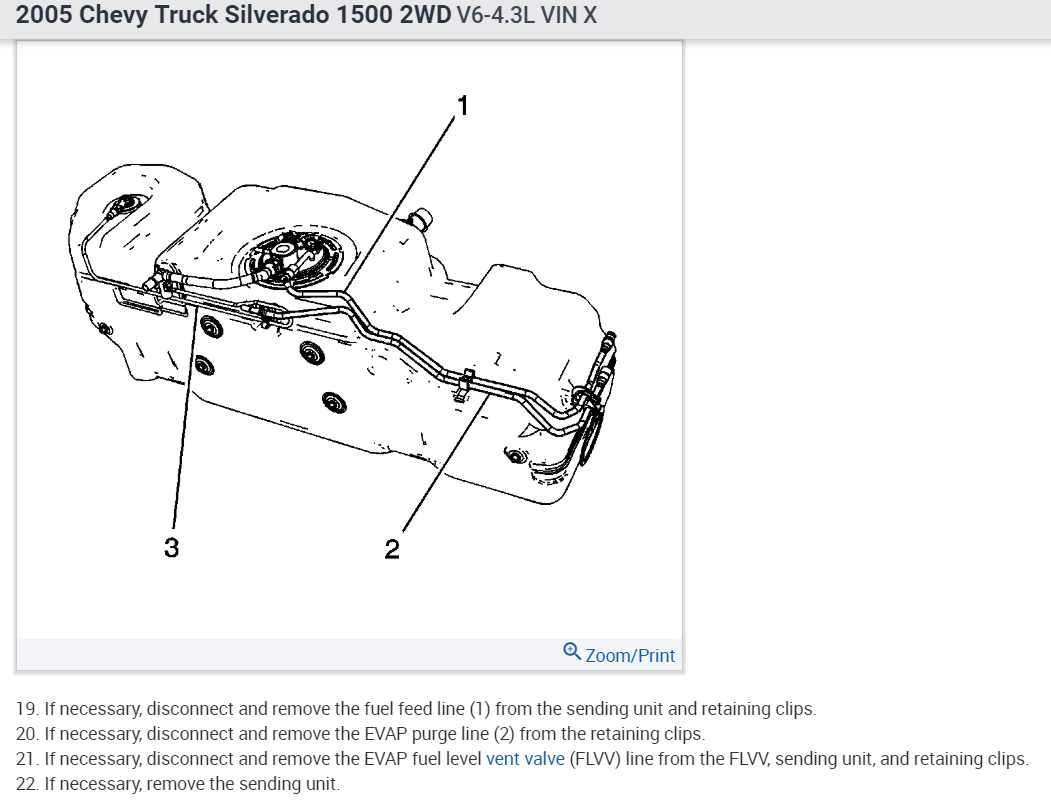 2005 Chevy Truck Silverado 1500 2WD V6-4.3L VIN X

1

3

2

Zoom/Print

19. If necessary, disconnect and remove the fuel feed line (1) from the sending unit and retaining clips.
20. If necessary, disconnect and remove the EVAP purge line (2) from the retaining clips.
21. If necessary, disconnect and remove the EVAP fuel level vent valve (FLVV) line from the FLVV, sending unit, and retaining clips.
22. If necessary, remove the sending unit.