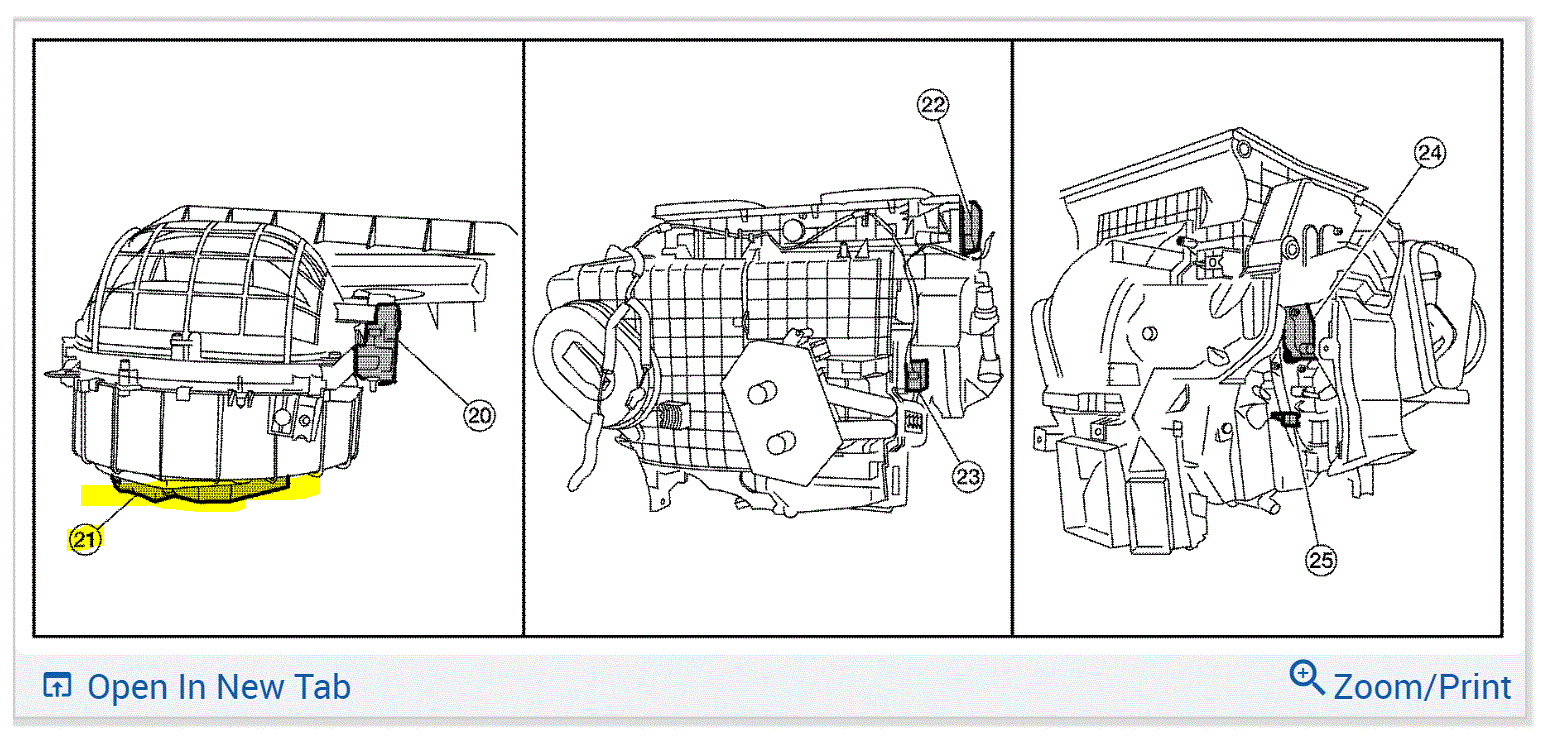 20
21
22
23
24
25

Open In New Tab
Zoom/Print