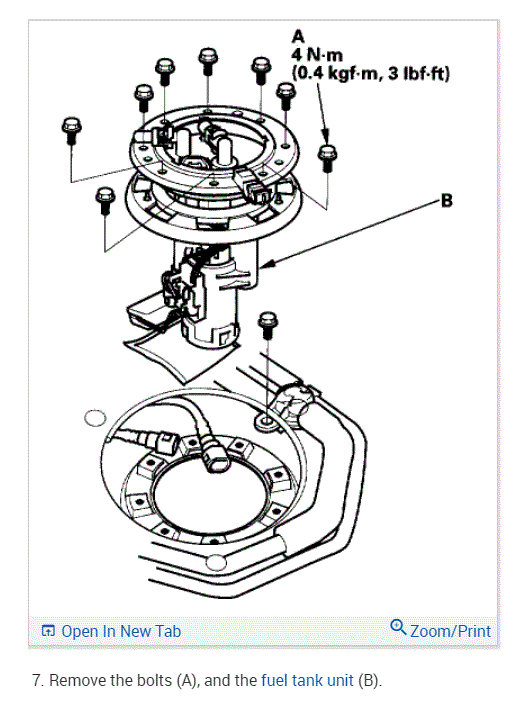 A
4 N·m
(0.4 kgf·m, 3 lbf·ft)

B

Open In New Tab

Zoom/Print

7. Remove the bolts (A), and the fuel tank unit (B).