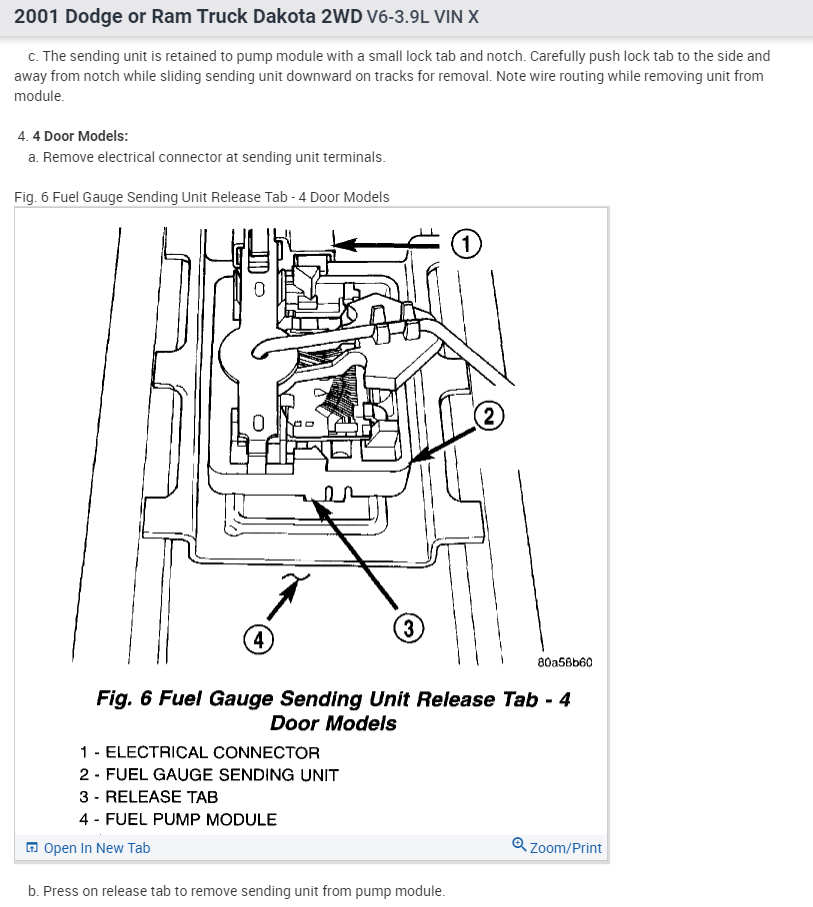 2001 Dodge or Ram Truck Dakota 2WD V6-3.9L VIN X

c. The sending unit is retained to pump module with a small lock tab and notch. Carefully push lock tab to the side and away from notch while sliding sending unit downward on tracks for removal. Note wire routing while removing unit from module.

4. 4 Door Models:

a. Remove electrical connector at sending unit terminals.

Fig. 6 Fuel Gauge Sending Unit Release Tab - 4 Door Models

1

2

3

4

80a58b60

Fig. 6 Fuel Gauge Sending Unit Release Tab - 4 Door Models

1 - ELECTRICAL CONNECTOR
2 - FUEL GAUGE SENDING UNIT
3 - RELEASE TAB
4 - FUEL PUMP MODULE

Open In New Tab

Zoom/Print

b. Press on release tab to remove sending unit from pump module.