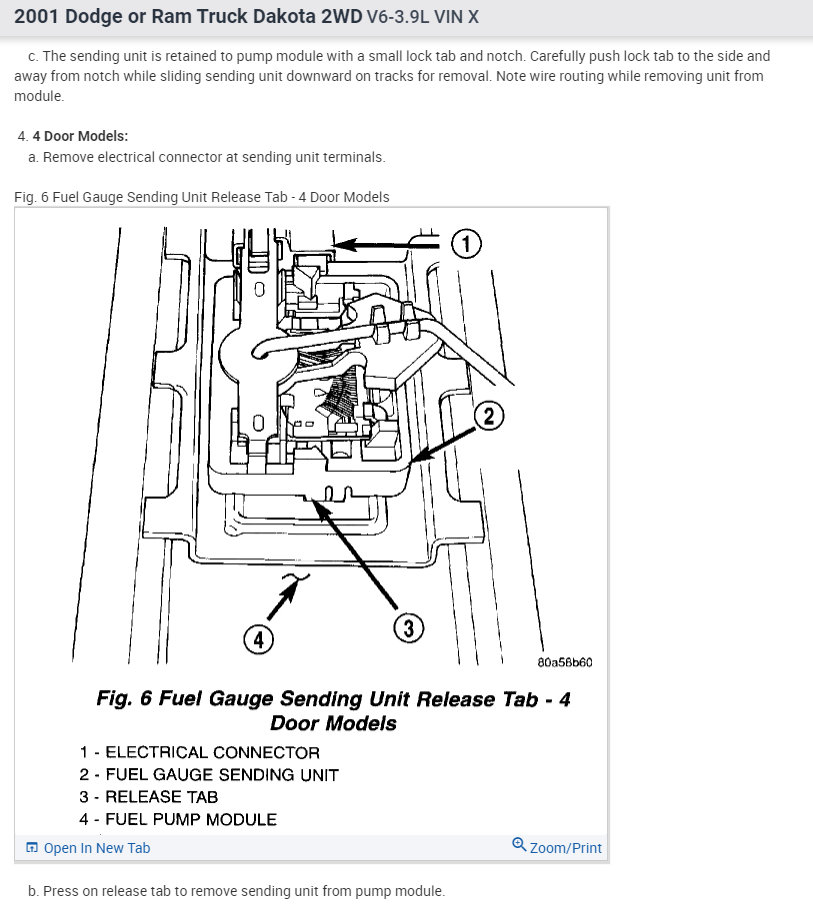 2001 Dodge or Ram Truck Dakota 2WD V6-3.9L VIN X

c. The sending unit is retained to pump module with a small lock tab and notch. Carefully push lock tab to the side and away from notch while sliding sending unit downward on tracks for removal. Note wire routing while removing unit from module.

4. 4 Door Models:
a. Remove electrical connector at sending unit terminals.

Fig. 6 Fuel Gauge Sending Unit Release Tab - 4 Door Models

1

2

3

4

80a58b60

Fig. 6 Fuel Gauge Sending Unit Release Tab - 4 Door Models

1 - ELECTRICAL CONNECTOR
2 - FUEL GAUGE SENDING UNIT
3 - RELEASE TAB
4 - FUEL PUMP MODULE

Open In New Tab

Zoom/Print

b. Press on release tab to remove sending unit from pump module.