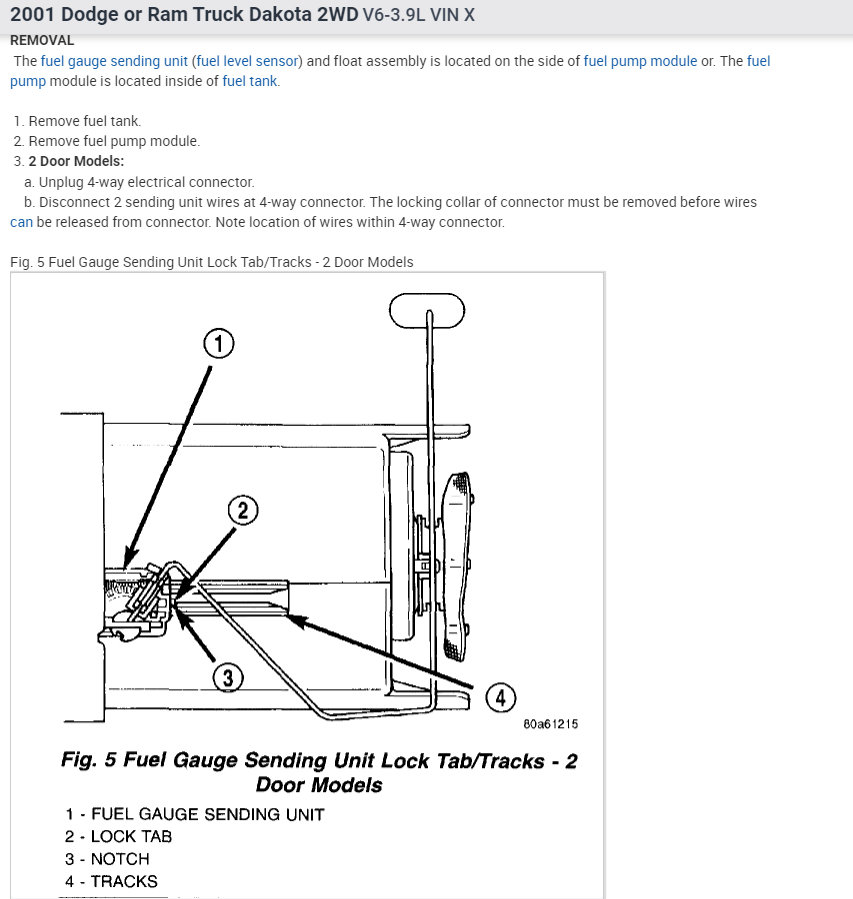 2001 Dodge or Ram Truck Dakota 2WD V6-3.9L VIN X
REMOVAL
The fuel gauge sending unit (fuel level sensor) and float assembly is located on the side of fuel pump module or. The fuel pump module is located inside of fuel tank.

1. Remove fuel tank.
2. Remove fuel pump module.
3. 2 Door Models:
a. Unplug 4-way electrical connector.
b. Disconnect 2 sending unit wires at 4-way connector. The locking collar of connector must be removed before wires can be released from connector. Note location of wires within 4-way connector.

Fig. 5 Fuel Gauge Sending Unit Lock Tab/Tracks - 2 Door Models

1
2
3
4
80a61215

Fig. 5 Fuel Gauge Sending Unit Lock Tab/Tracks - 2 Door Models

1 - FUEL GAUGE SENDING UNIT
2 - LOCK TAB
3 - NOTCH
4 - TRACKS