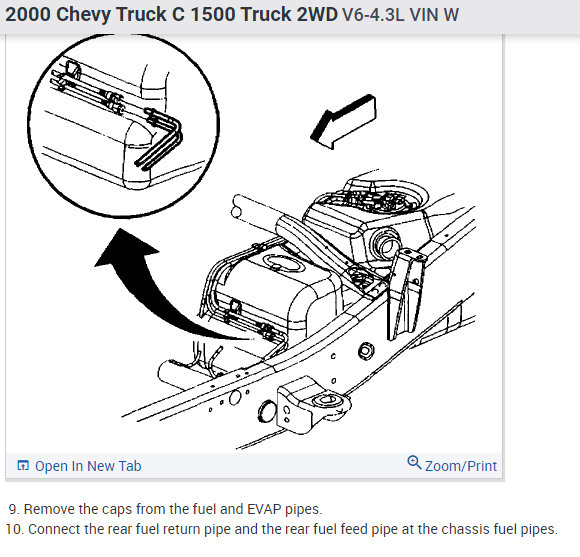 2000 Chevy Truck C 1500 Truck 2WD V6-4.3L VIN W

Open In New Tab

Zoom/Print

9. Remove the caps from the fuel and EVAP pipes.

10. Connect the rear fuel return pipe and the rear fuel feed pipe at the chassis fuel pipes.