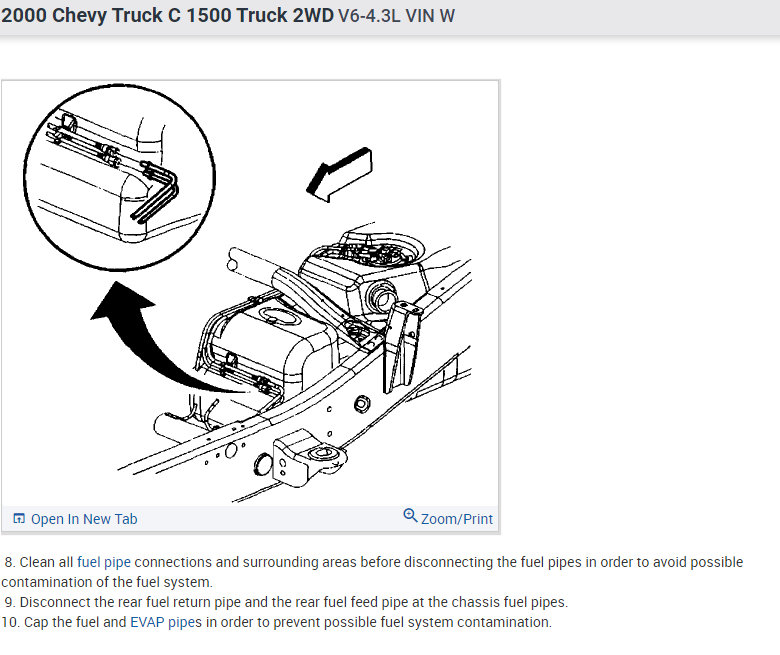 2000 Chevy Truck C 1500 Truck 2WD V6-4.3L VIN W

Open In New Tab

Zoom/Print

8. Clean all fuel pipe connections and surrounding areas before disconnecting the fuel pipes in order to avoid possible contamination of the fuel system.
9. Disconnect the rear fuel return pipe and the rear fuel feed pipe at the chassis fuel pipes.
10. Cap the fuel and EVAP pipes in order to prevent possible fuel system contamination.