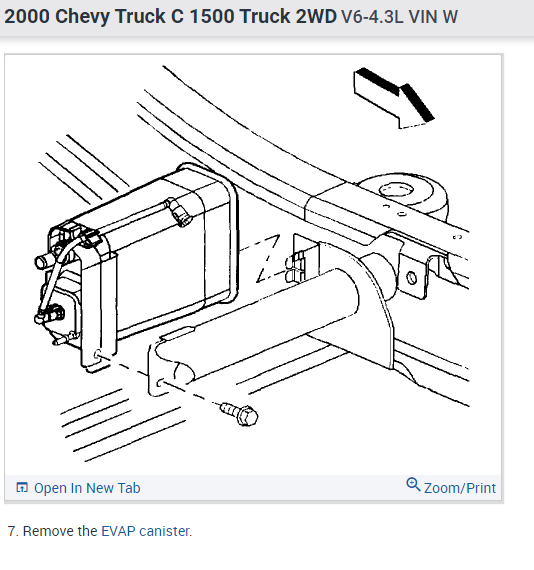 2000 Chevy Truck C 1500 Truck 2WD V6-4.3L VIN W

Open In New Tab

Zoom/Print

7. Remove the EVAP canister.