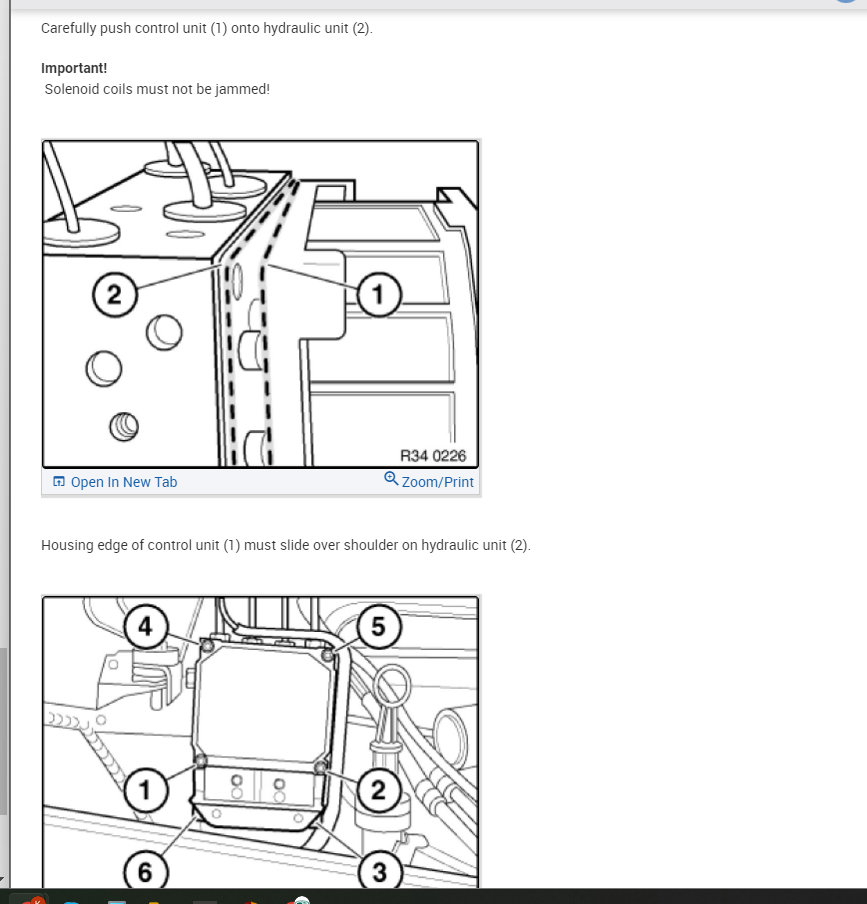 Carefully push control unit (1) onto hydraulic unit (2).

**Important!**
Solenoid coils must not be jammed!

2

1

R34 0226

Open In New Tab

Zoom/Print

Housing edge of control unit (1) must slide over shoulder on hydraulic unit (2).

4

5

1

2

6

3