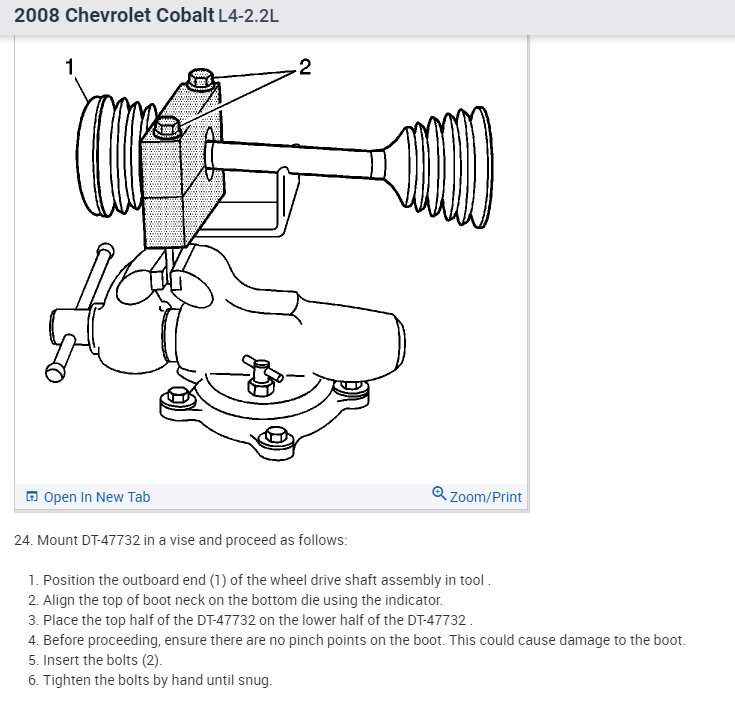 2008 Chevrolet Cobalt L4-2.2L

1

2

Open In New Tab

Zoom/Print

24. Mount DT-47732 in a vise and proceed as follows:

1. Position the outboard end (1) of the wheel drive shaft assembly in tool .
2. Align the top of boot neck on the bottom die using the indicator.
3. Place the top half of the DT-47732 on the lower half of the DT-47732 .
4. Before proceeding, ensure there are no pinch points on the boot. This could cause damage to the boot.
5. Insert the bolts (2).
6. Tighten the bolts by hand until snug.