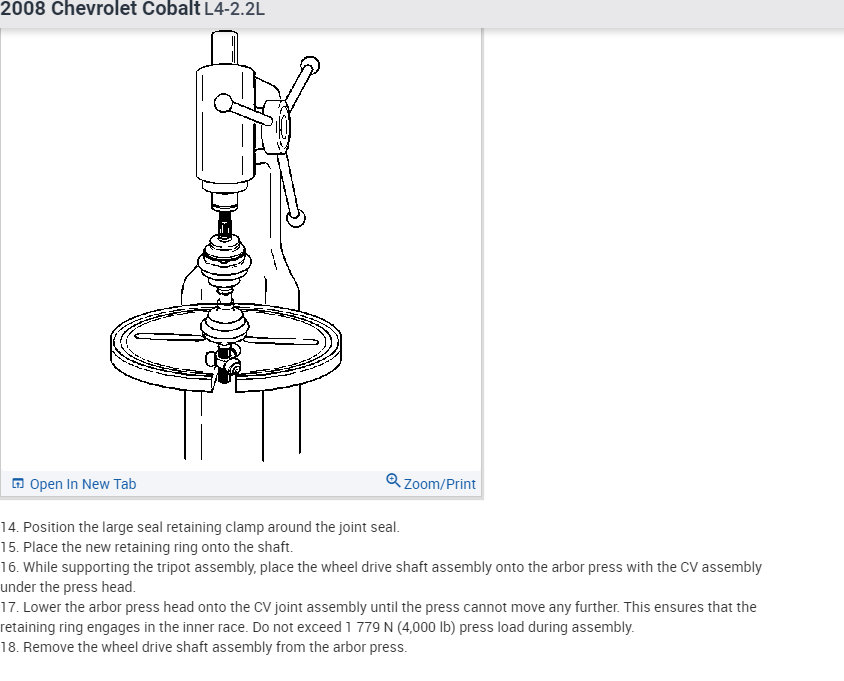 2008 Chevrolet Cobalt L4-2.2L

Open In New Tab

Zoom/Print

14. Position the large seal retaining clamp around the joint seal.
15. Place the new retaining ring onto the shaft.
16. While supporting the tripot assembly, place the wheel drive shaft assembly onto the arbor press with the CV assembly under the press head.
17. Lower the arbor press head onto the CV joint assembly until the press cannot move any further. This ensures that the retaining ring engages in the inner race. Do not exceed 1 779 N (4,000 lb) press load during assembly.
18. Remove the wheel drive shaft assembly from the arbor press.