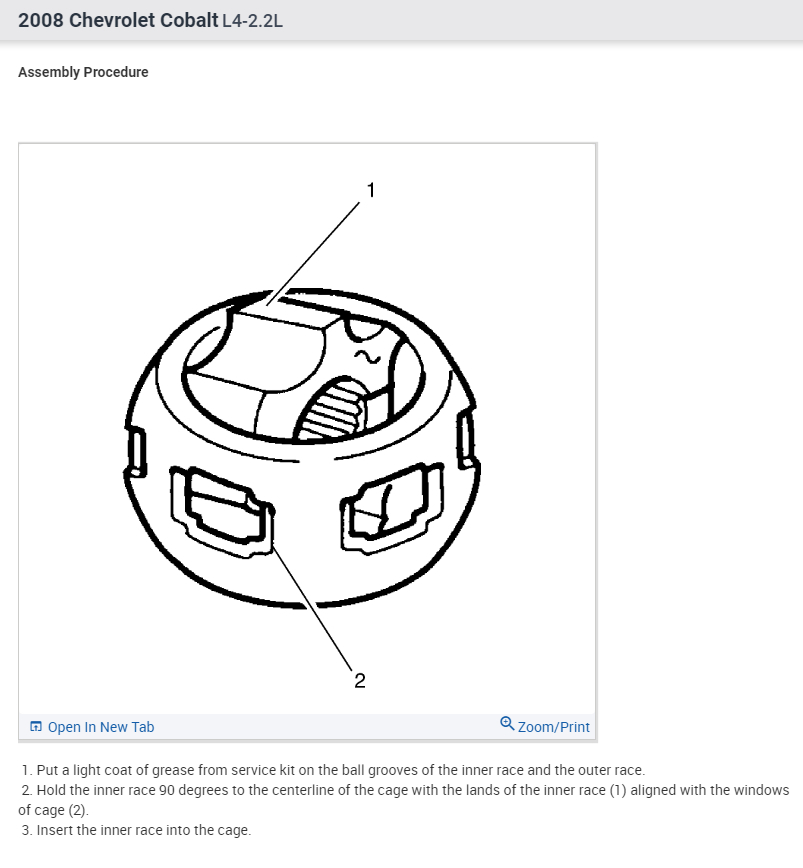 2008 Chevrolet Cobalt L4-2.2L

Assembly Procedure

1

2

Open In New Tab

Zoom/Print

1. Put a light coat of grease from service kit on the ball grooves of the inner race and the outer race.
2. Hold the inner race 90 degrees to the centerline of the cage with the lands of the inner race (1) aligned with the windows of cage (2).
3. Insert the inner race into the cage.