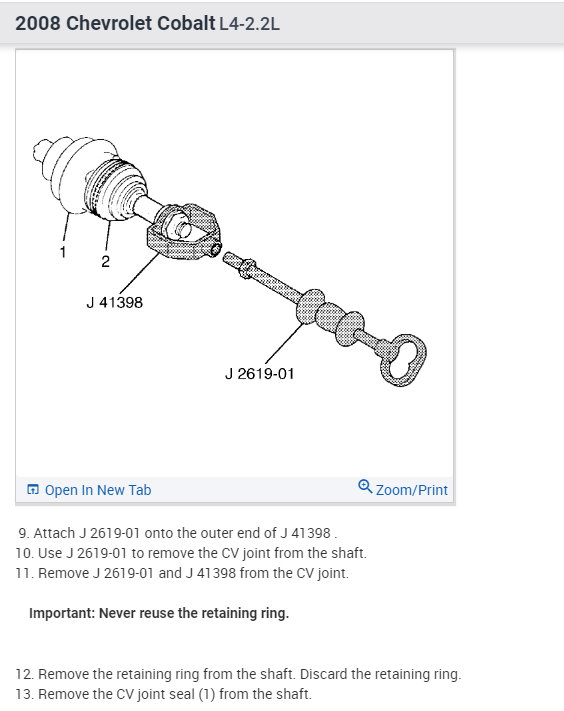 2008 Chevrolet Cobalt L4-2.2L

1
2
J 41398
J 2619-01

Open In New Tab
Zoom/Print

9. Attach J 2619-01 onto the outer end of J 41398 .
10. Use J 2619-01 to remove the CV joint from the shaft.
11. Remove J 2619-01 and J 41398 from the CV joint.

Important: Never reuse the retaining ring.

12. Remove the retaining ring from the shaft. Discard the retaining ring.
13. Remove the CV joint seal (1) from the shaft.