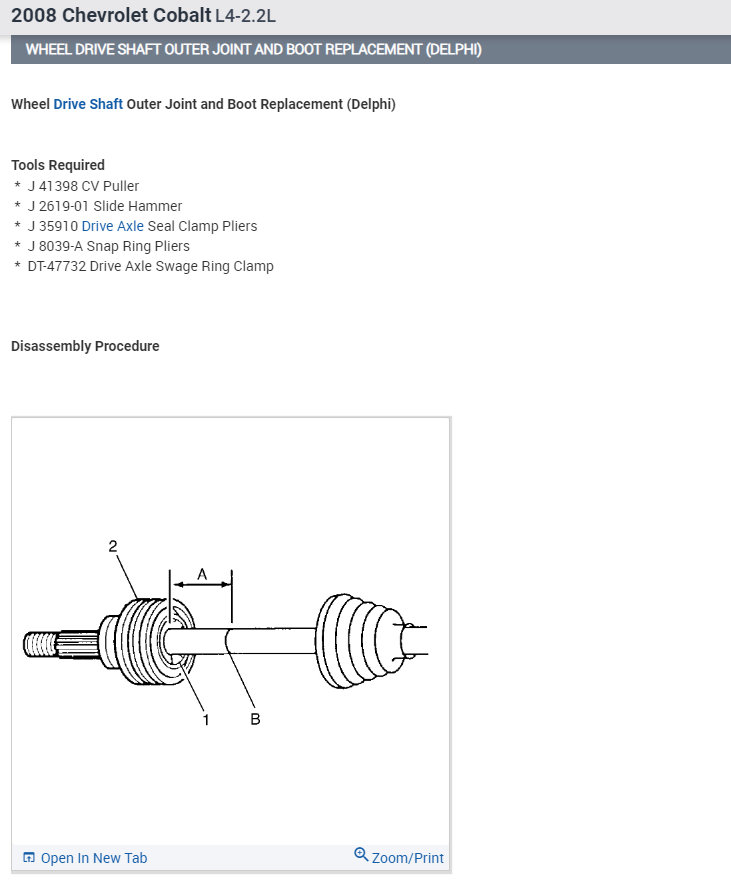 2008 Chevrolet Cobalt L4-2.2L

WHEEL DRIVE SHAFT OUTER JOINT AND BOOT REPLACEMENT (DELPHI)

Wheel Drive Shaft Outer Joint and Boot Replacement (Delphi)

Tools Required
* J 41398 CV Puller
* J 2619-01 Slide Hammer
* J 35910 Drive Axle Seal Clamp Pliers
* J 8039-A Snap Ring Pliers
* DT-47732 Drive Axle Swage Ring Clamp

Disassembly Procedure

2
A
1
B

Open In New Tab
Zoom/Print