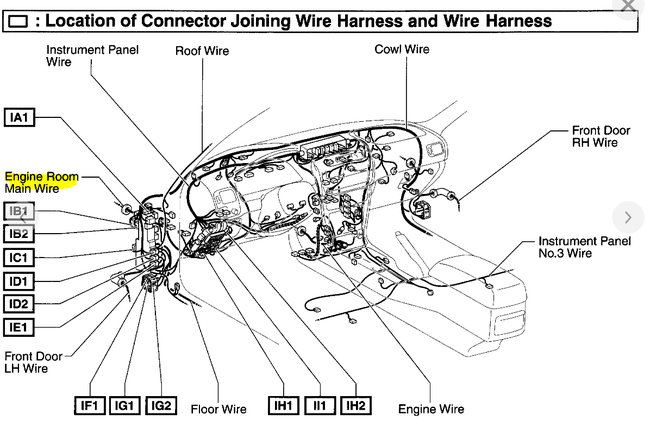 : Location of Connector Joining Wire Harness and Wire Harness

Instrument Panel Wire

Roof Wire

Cowl Wire

IA1

Front Door RH Wire

Engine Room Main Wire

IB1

IB2

IC1

ID1

ID2

IE1

Instrument Panel No.3 Wire

Front Door LH Wire

IF1

IG1

IG2

Floor Wire

IH1

II1

IH2

Engine Wire