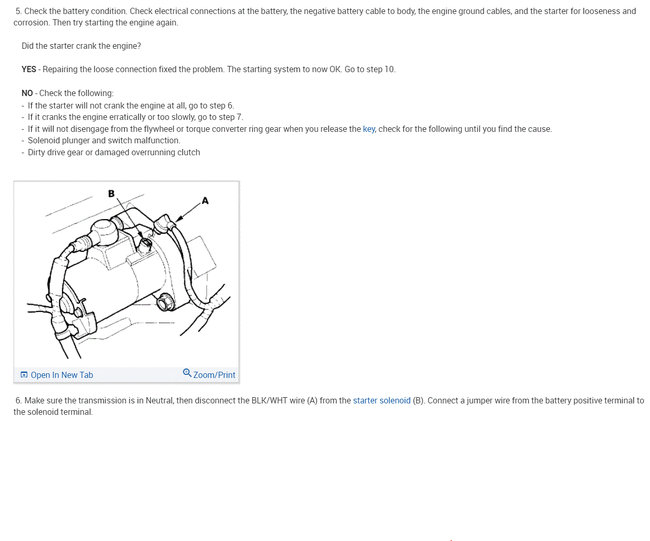 5. Check the battery condition. Check electrical connections at the battery, the negative battery cable to body, the engine ground cables, and the starter for looseness and corrosion. Then try starting the engine again.

Did the starter crank the engine?

YES - Repairing the loose connection fixed the problem. The starting system to now OK. Go to step 10.

NO - Check the following:
- If the starter will not crank the engine at all, go to step 6.
- If it cranks the engine erratically or too slowly, go to step 7.
- If it will not disengage from the flywheel or torque converter ring gear when you release the key, check for the following until you find the cause.
- Solenoid plunger and switch malfunction.
- Dirty drive gear or damaged overrunning clutch

B
A

Open In New Tab
Zoom/Print

6. Make sure the transmission is in Neutral, then disconnect the BLK/WHT wire (A) from the starter solenoid (B). Connect a jumper wire from the battery positive terminal to the solenoid terminal.