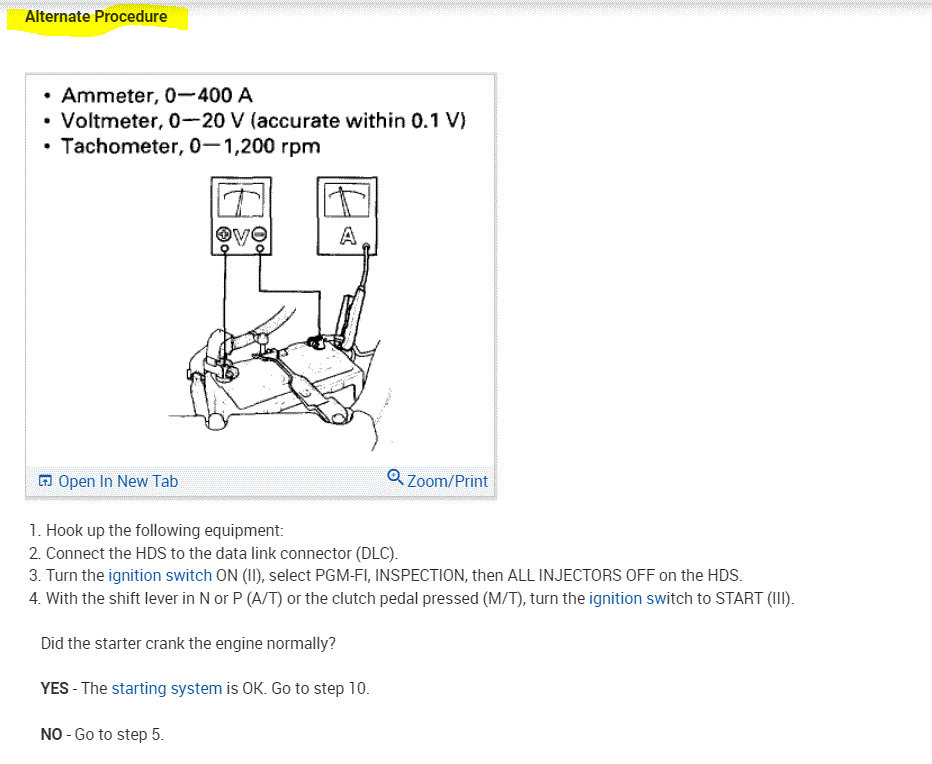 Alternate Procedure

• Ammeter, 0—400 A
• Voltmeter, 0—20 V (accurate within 0.1 V)
• Tachometer, 0—1,200 rpm

V
A

Open In New Tab
Zoom/Print

1. Hook up the following equipment:
2. Connect the HDS to the data link connector (DLC).
3. Turn the ignition switch ON (II), select PGM-FI, INSPECTION, then ALL INJECTORS OFF on the HDS.
4. With the shift lever in N or P (A/T) or the clutch pedal pressed (M/T), turn the ignition switch to START (III).

Did the starter crank the engine normally?

YES - The starting system is OK. Go to step 10.

NO - Go to step 5.