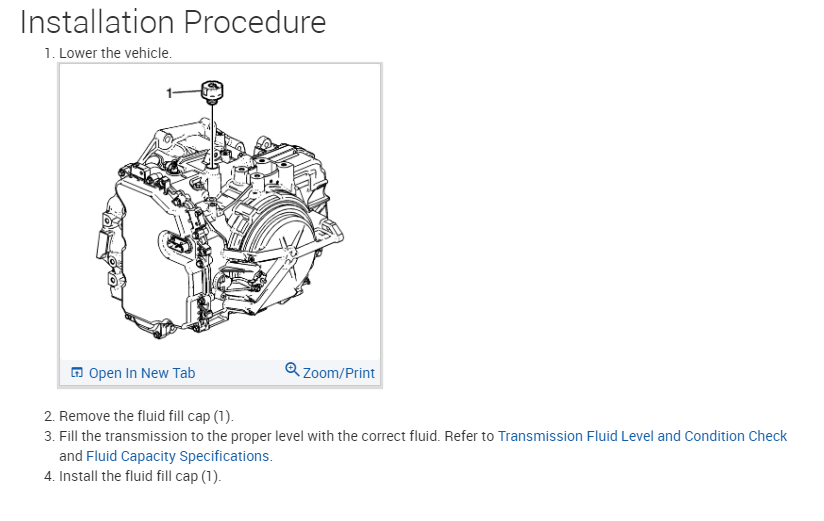 Installation Procedure

1. Lower the vehicle.

1

Open In New Tab

Zoom/Print

2. Remove the fluid fill cap (1).
3. Fill the transmission to the proper level with the correct fluid. Refer to Transmission Fluid Level and Condition Check and Fluid Capacity Specifications.
4. Install the fluid fill cap (1).