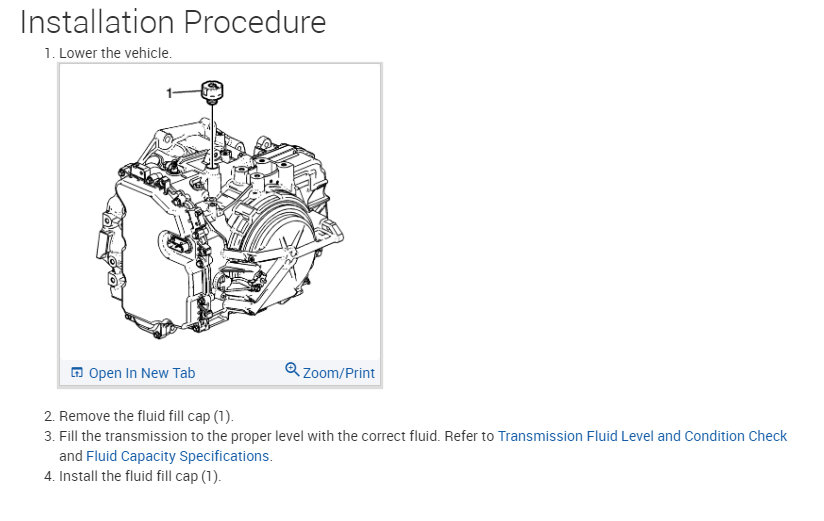 Installation Procedure

1. Lower the vehicle.

1

Open In New Tab

Zoom/Print

2. Remove the fluid fill cap (1).
3. Fill the transmission to the proper level with the correct fluid. Refer to Transmission Fluid Level and Condition Check and Fluid Capacity Specifications.
4. Install the fluid fill cap (1).