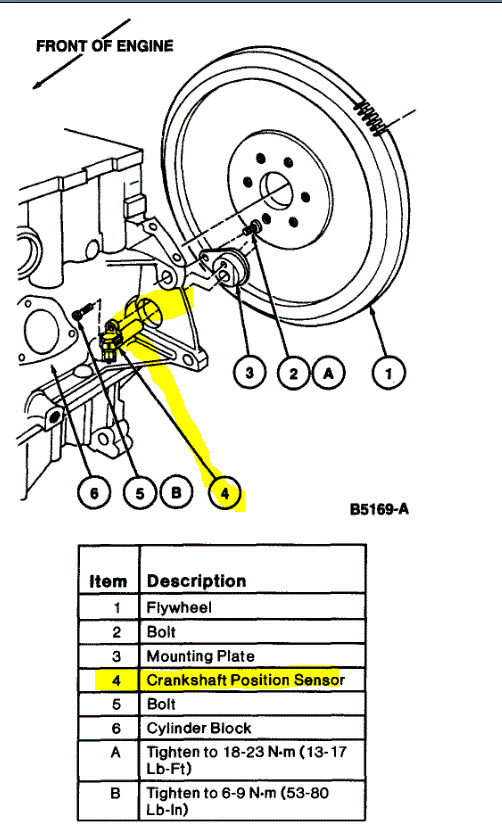 FRONT OF ENGINE

3
2
A
1
6
5
B
4

B5169-A

| Item | Description |
|---|---|
| 1 | Flywheel |
| 2 | Bolt |
| 3 | Mounting Plate |
| 4 | Crankshaft Position Sensor |
| 5 | Bolt |
| 6 | Cylinder Block |
| A | Tighten to 18-23 N·m (13-17 Lb-Ft) |
| B | Tighten to 6-9 N·m (53-80 Lb-In) |