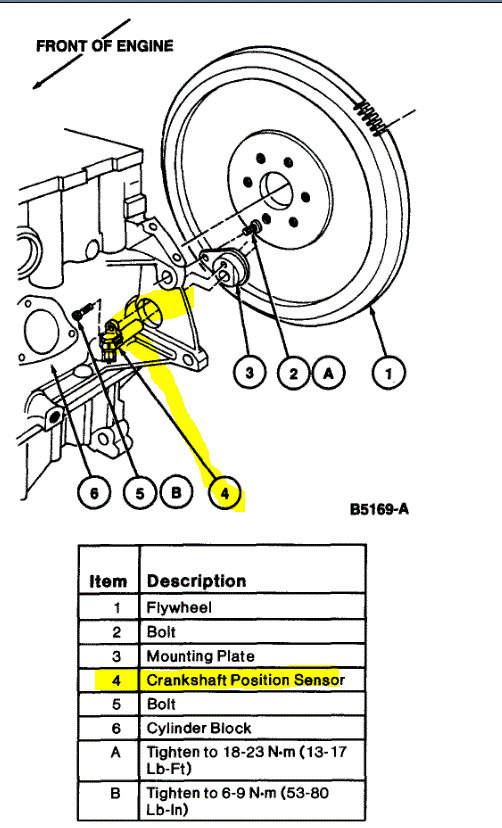 FRONT OF ENGINE

3
2
A
1

6
5
B
4

B5169-A

| Item | Description |
|---|---|
| 1 | Flywheel |
| 2 | Bolt |
| 3 | Mounting Plate |
| 4 | Crankshaft Position Sensor |
| 5 | Bolt |
| 6 | Cylinder Block |
| A | Tighten to 18-23 N·m (13-17 Lb-Ft) |
| B | Tighten to 6-9 N·m (53-80 Lb-In) |