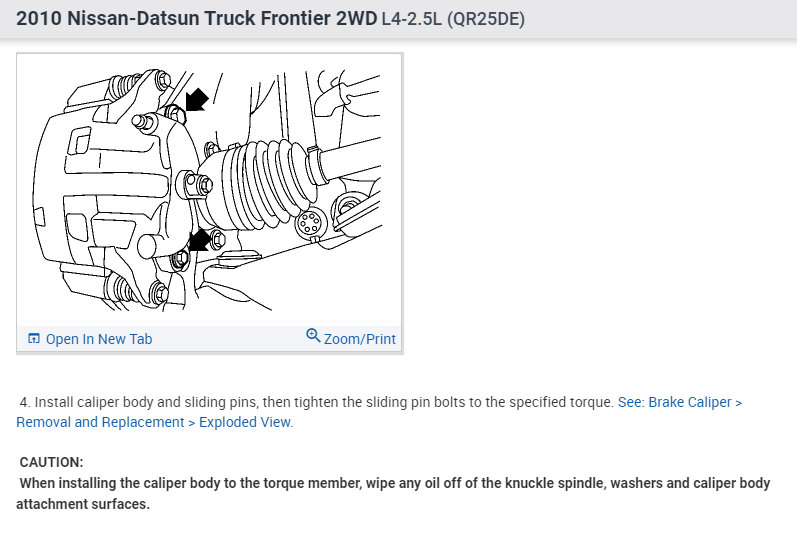 2010 Nissan-Datsun Truck Frontier 2WD L4-2.5L (QR25DE)

Open In New Tab

Zoom/Print

4. Install caliper body and sliding pins, then tighten the sliding pin bolts to the specified torque. See: Brake Caliper > Removal and Replacement > Exploded View.

CAUTION:
When installing the caliper body to the torque member, wipe any oil off of the knuckle spindle, washers and caliper body attachment surfaces.