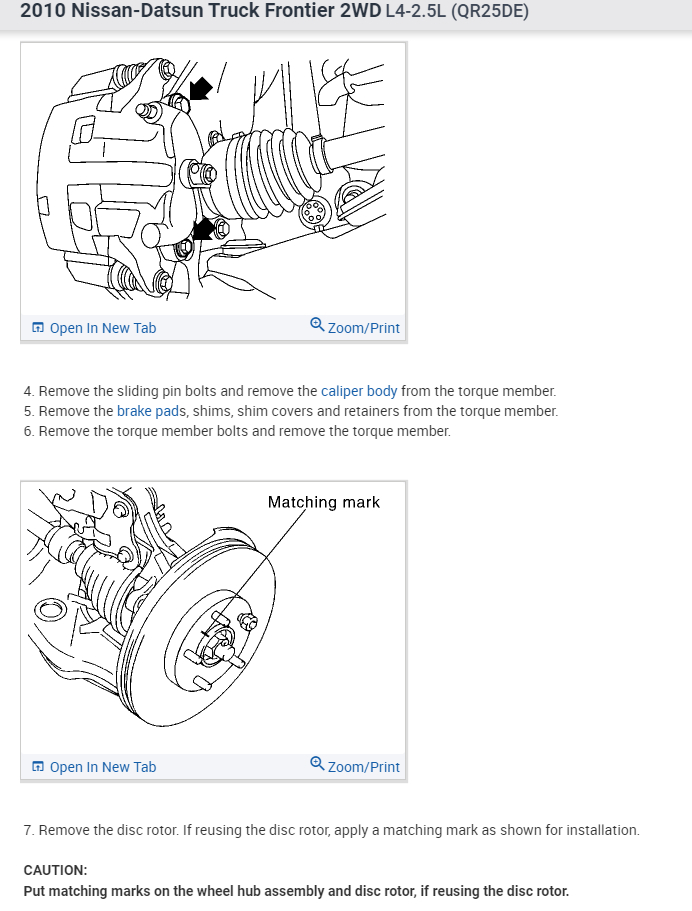 2010 Nissan-Datsun Truck Frontier 2WD L4-2.5L (QR25DE)

Open In New Tab
Zoom/Print

4. Remove the sliding pin bolts and remove the caliper body from the torque member.
5. Remove the brake pads, shims, shim covers and retainers from the torque member.
6. Remove the torque member bolts and remove the torque member.

Matching mark

Open In New Tab
Zoom/Print

7. Remove the disc rotor. If reusing the disc rotor, apply a matching mark as shown for installation.

CAUTION:
Put matching marks on the wheel hub assembly and disc rotor, if reusing the disc rotor.