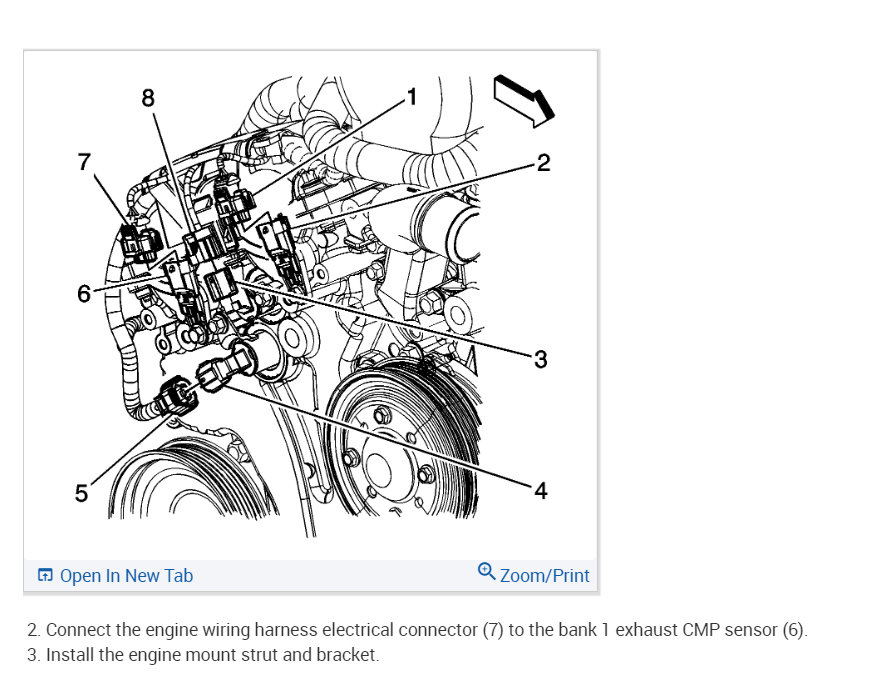 8
1
7
2
6
3
5
4

Open In New Tab
Zoom/Print

2. Connect the engine wiring harness electrical connector (7) to the bank 1 exhaust CMP sensor (6).
3. Install the engine mount strut and bracket.