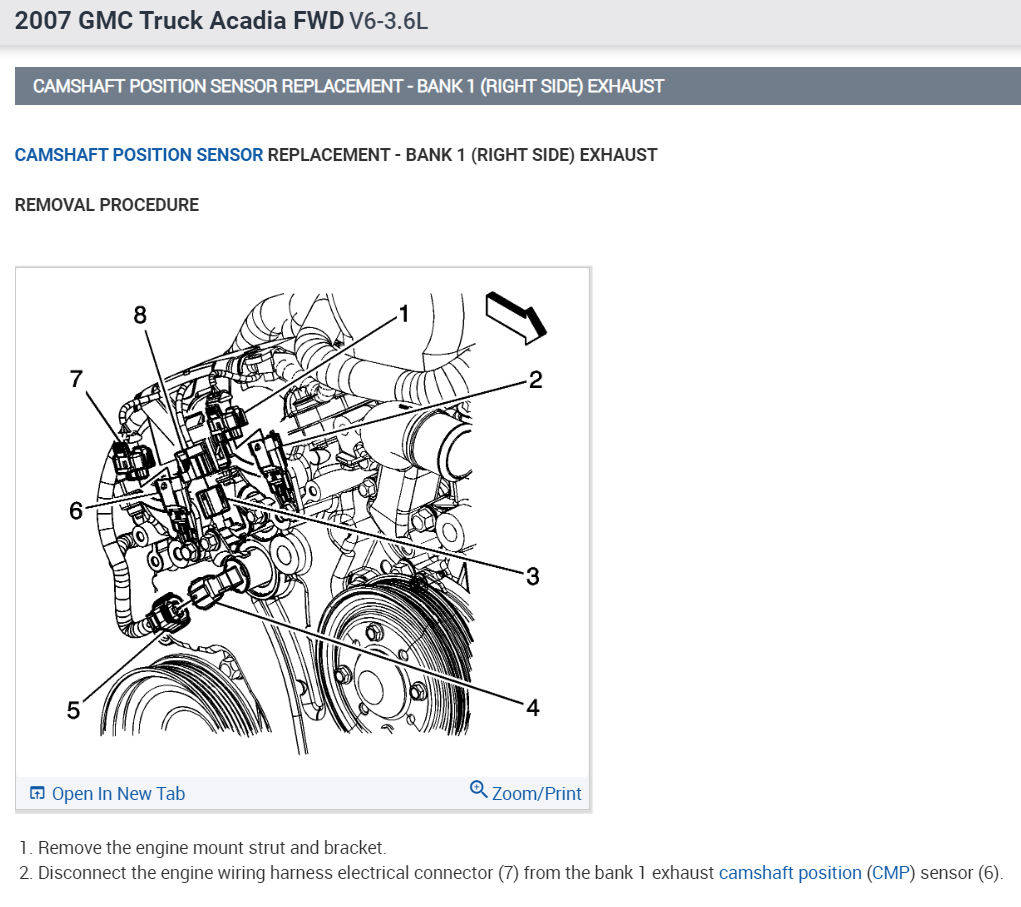 2007 GMC Truck Acadia FWD V6-3.6L

CAMSHAFT POSITION SENSOR REPLACEMENT - BANK 1 (RIGHT SIDE) EXHAUST

CAMSHAFT POSITION SENSOR REPLACEMENT - BANK 1 (RIGHT SIDE) EXHAUST

REMOVAL PROCEDURE

8
1
7
2
6
3
5
4

Open In New Tab
Zoom/Print

1. Remove the engine mount strut and bracket.
2. Disconnect the engine wiring harness electrical connector (7) from the bank 1 exhaust camshaft position (CMP) sensor (6).