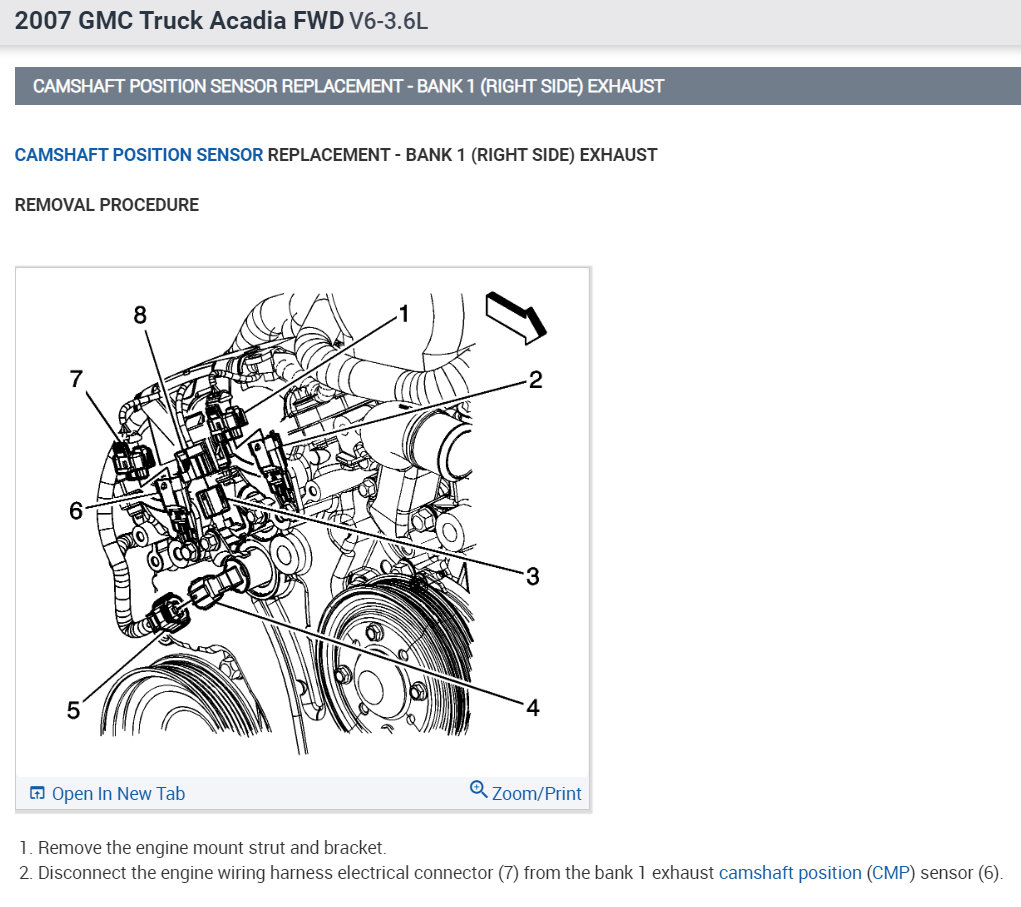 2007 GMC Truck Acadia FWD V6-3.6L

CAMSHAFT POSITION SENSOR REPLACEMENT - BANK 1 (RIGHT SIDE) EXHAUST

CAMSHAFT POSITION SENSOR REPLACEMENT - BANK 1 (RIGHT SIDE) EXHAUST

REMOVAL PROCEDURE

8
1
7
2
6
3
5
4

Open In New Tab
Zoom/Print

1. Remove the engine mount strut and bracket.
2. Disconnect the engine wiring harness electrical connector (7) from the bank 1 exhaust camshaft position (CMP) sensor (6).