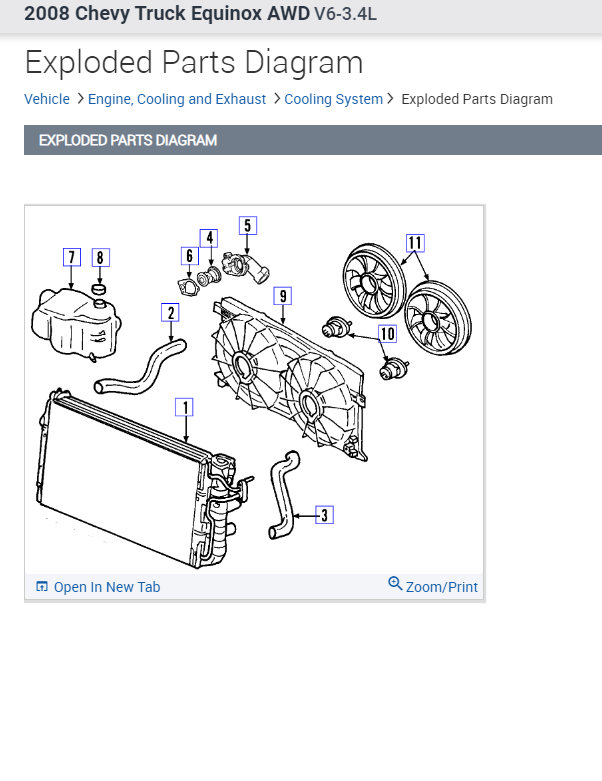 2008 Chevy Truck Equinox AWD V6-3.4L

Exploded Parts Diagram

Vehicle > Engine, Cooling and Exhaust > Cooling System > Exploded Parts Diagram

EXPLODED PARTS DIAGRAM

7
8
6
4
5
11
2
9
10
1
3

Open In New Tab
Zoom/Print