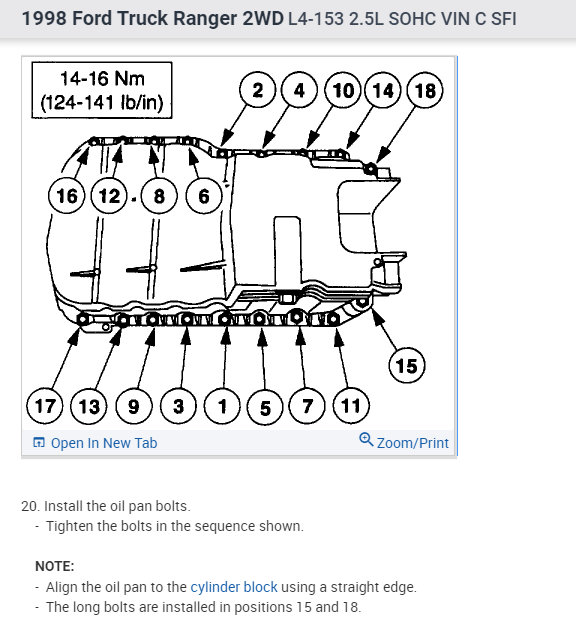 1998 Ford Truck Ranger 2WD L4-153 2.5L SOHC VIN C SFI

14-16 Nm
(124-141 lb/in)

2 4 10 14 18

16 12 8 6

15

17 13 9 3 1 5 7 11

Open In New Tab
Zoom/Print

20. Install the oil pan bolts.
- Tighten the bolts in the sequence shown.

NOTE:
- Align the oil pan to the cylinder block using a straight edge.
- The long bolts are installed in positions 15 and 18.