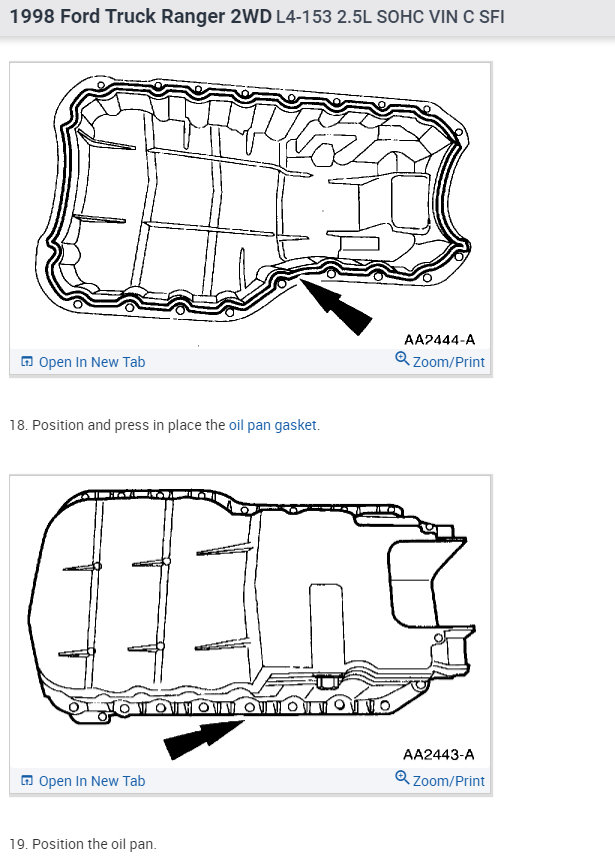 1998 Ford Truck Ranger 2WD L4-153 2.5L SOHC VIN C SFI

AA2444-A

Open In New Tab

Zoom/Print

18. Position and press in place the oil pan gasket.

AA2443-A

Open In New Tab

Zoom/Print

19. Position the oil pan.