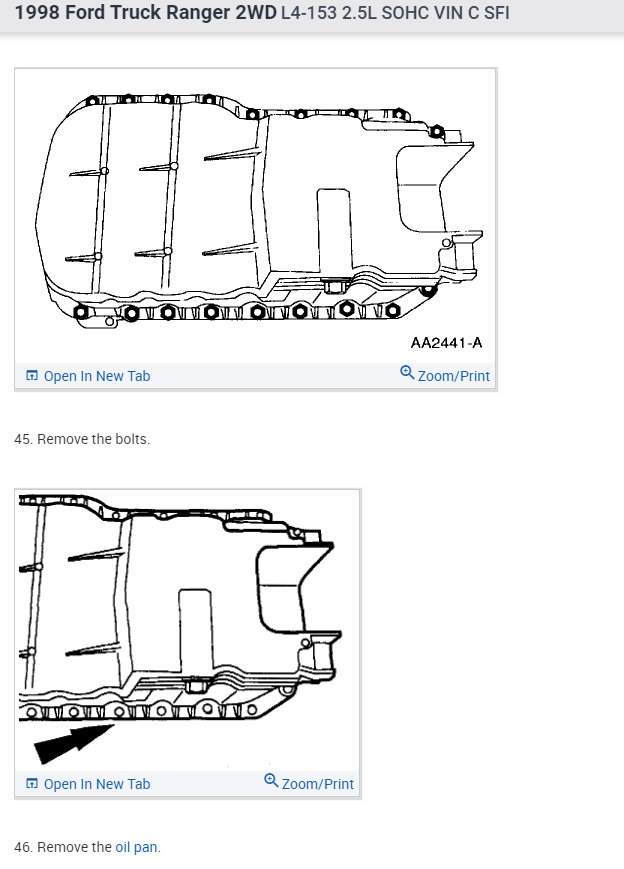 1998 Ford Truck Ranger 2WD L4-153 2.5L SOHC VIN C SFI

AA2441-A

Open In New Tab

Zoom/Print

45. Remove the bolts.

Open In New Tab

Zoom/Print

46. Remove the oil pan.