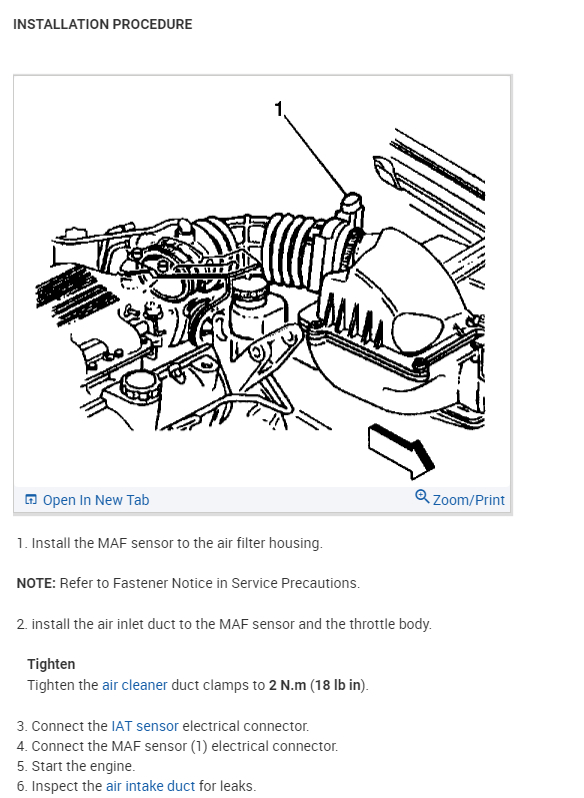 INSTALLATION PROCEDURE

1

Open In New Tab

Zoom/Print

1. Install the MAF sensor to the air filter housing.

NOTE: Refer to Fastener Notice in Service Precautions.

2. install the air inlet duct to the MAF sensor and the throttle body.

Tighten
Tighten the air cleaner duct clamps to 2 N.m (18 lb in).

3. Connect the IAT sensor electrical connector.
4. Connect the MAF sensor (1) electrical connector.
5. Start the engine.
6. Inspect the air intake duct for leaks.