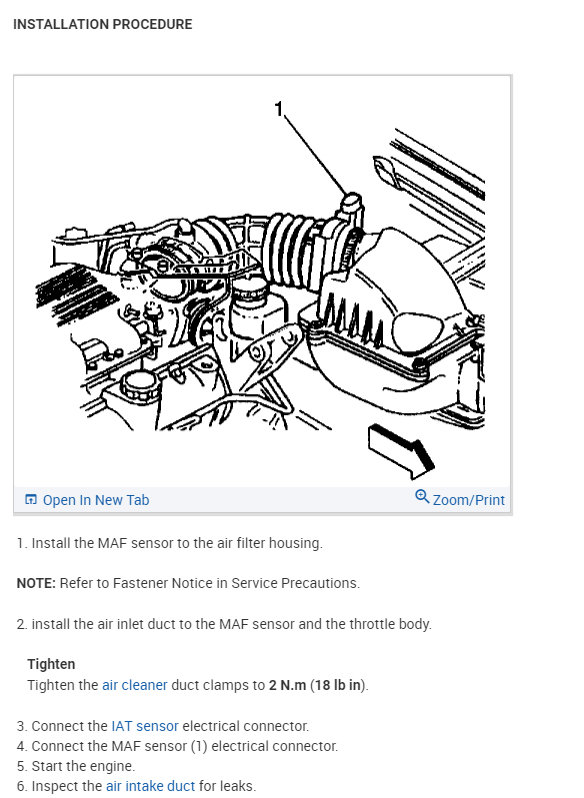 INSTALLATION PROCEDURE

1

Open In New Tab

Zoom/Print

1. Install the MAF sensor to the air filter housing.

NOTE: Refer to Fastener Notice in Service Precautions.

2. install the air inlet duct to the MAF sensor and the throttle body.

Tighten
Tighten the air cleaner duct clamps to 2 N.m (18 lb in).

3. Connect the IAT sensor electrical connector.
4. Connect the MAF sensor (1) electrical connector.
5. Start the engine.
6. Inspect the air intake duct for leaks.