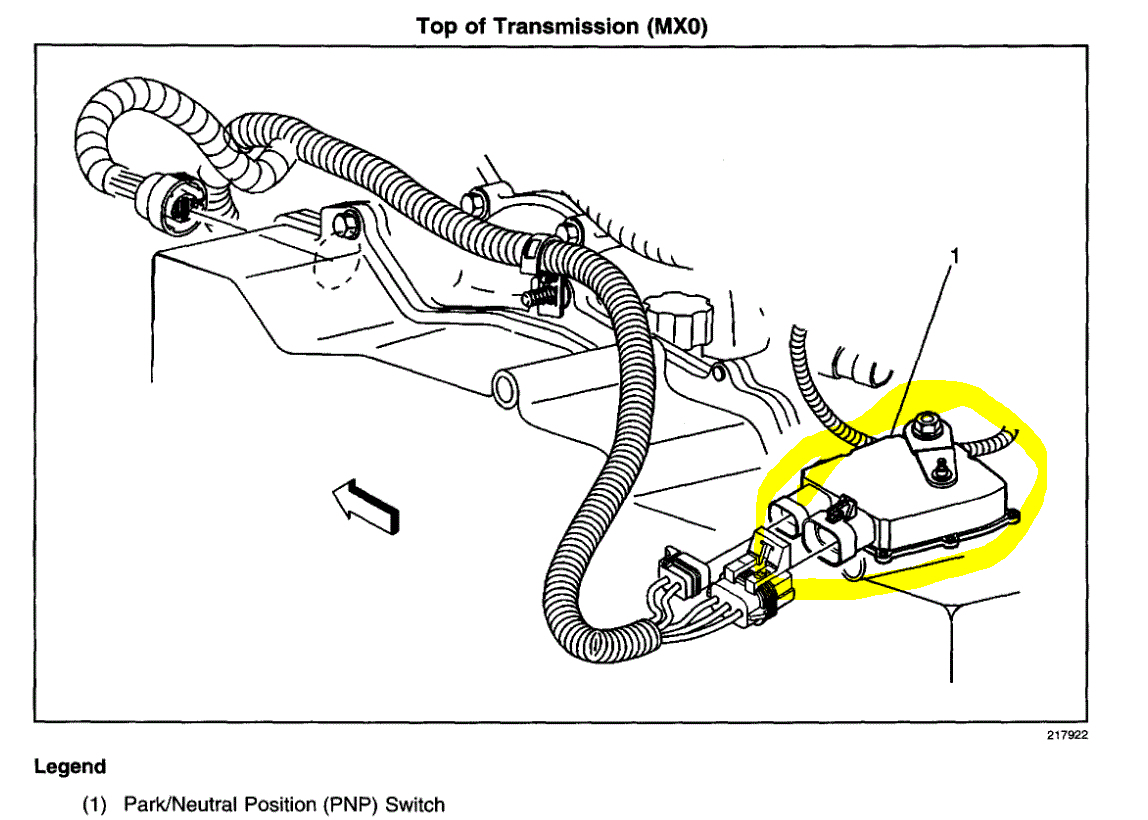 Top of Transmission (MX0)

1

217922

Legend

(1) Park/Neutral Position (PNP) Switch