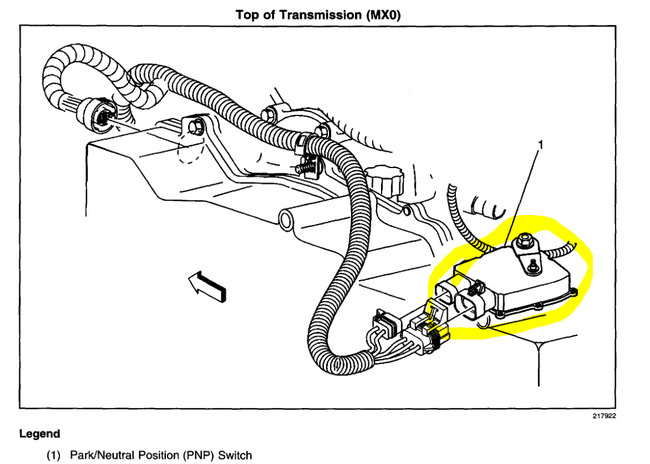 Top of Transmission (MX0)

1

217922

Legend

(1) Park/Neutral Position (PNP) Switch