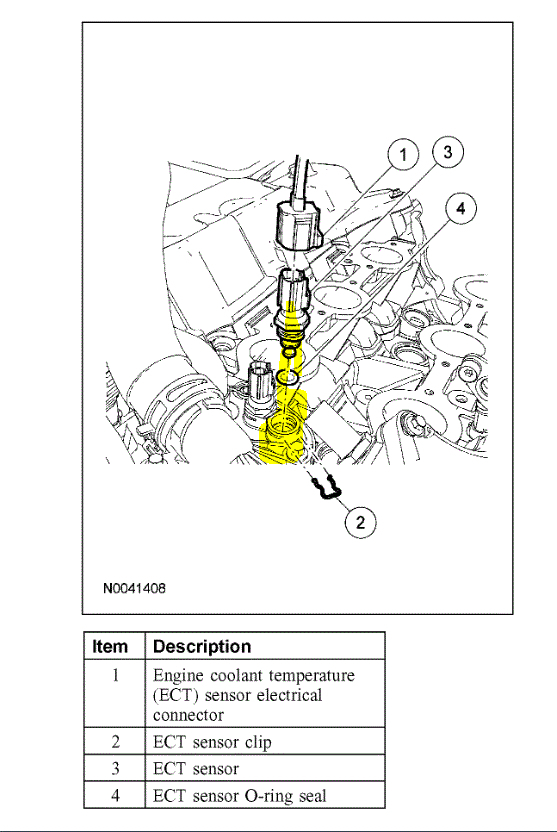 1
3
4
2
N0041408

| Item | Description |
|---|---|
| 1 | Engine coolant temperature (ECT) sensor electrical connector |
| 2 | ECT sensor clip |
| 3 | ECT sensor |
| 4 | ECT sensor O-ring seal |